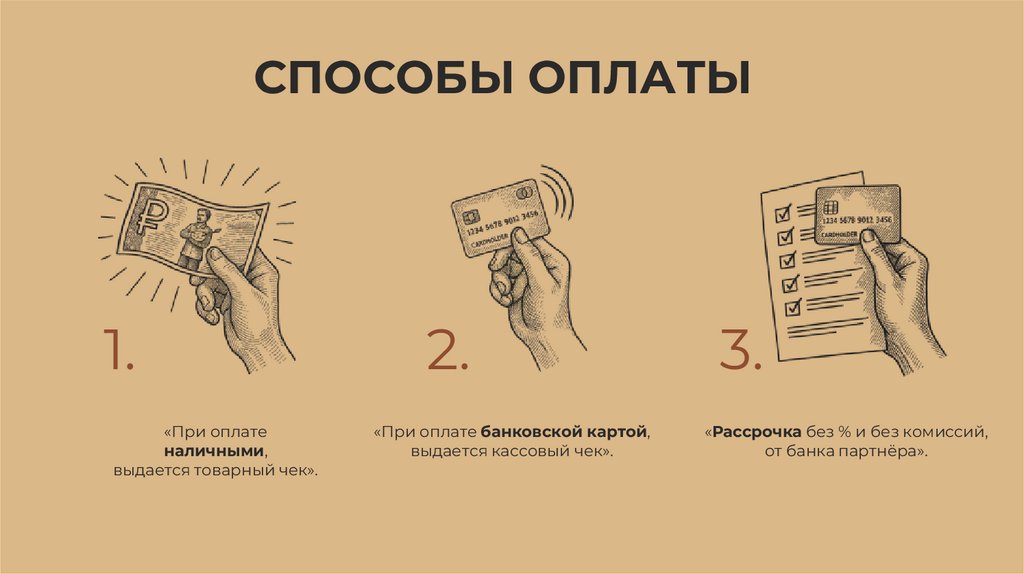 СПОСОБЫ ОПЛАТЫ

₽

1.

«При оплате наличными, выдается товарный чек».

1234 5678 9012 3456
CARDHOLDER

2.

«При оплате банковской картой, выдается кассовый чек».

1234 5678 9012 3456
CARDHOLDER

3.

«Рассрочка без % и без комиссий, от банка партнёра».