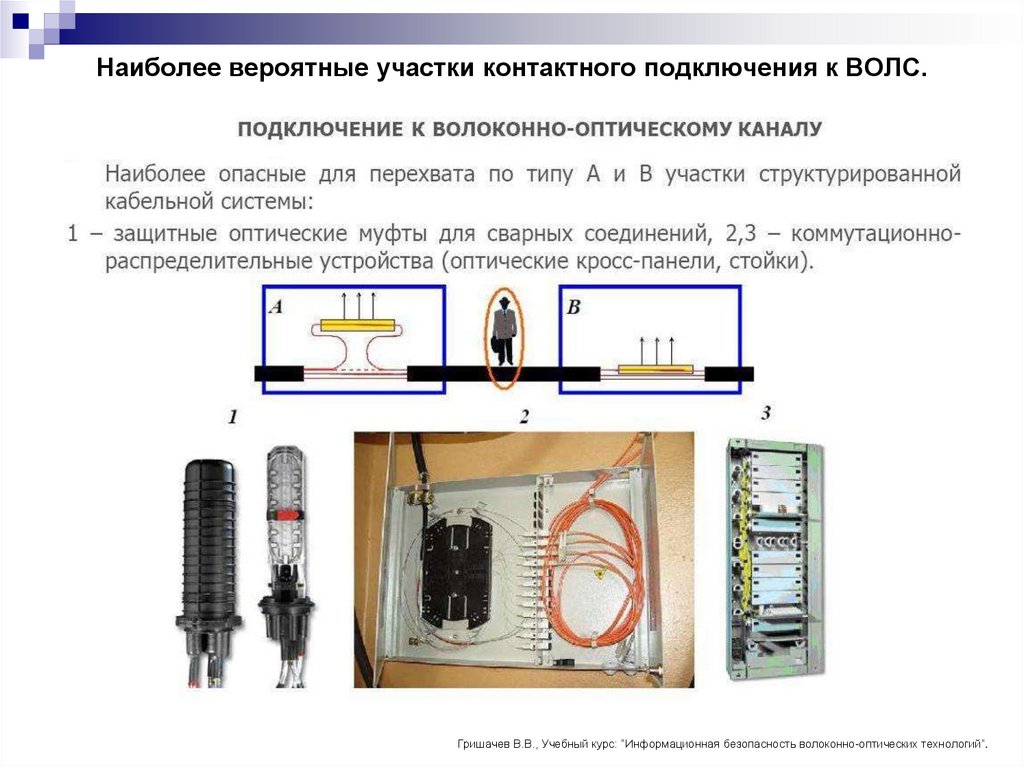 Наиболее вероятные участки контактного подключения к ВОЛС.

ПОДКЛЮЧЕНИЕ К ВОЛОКОННО-ОПТИЧЕСКОМУ КАНАЛУ

Наиболее опасные для перехвата по типу А и В участки структурированной кабельной системы:

1 – защитные оптические муфты для сварных соединений, 2,3 – коммутационно-распределительные устройства (оптические кросс-панели, стойки).

A

B

1

2

3

Гришачев В.В., Учебный курс: "Информационная безопасность волоконно-оптических технологий".