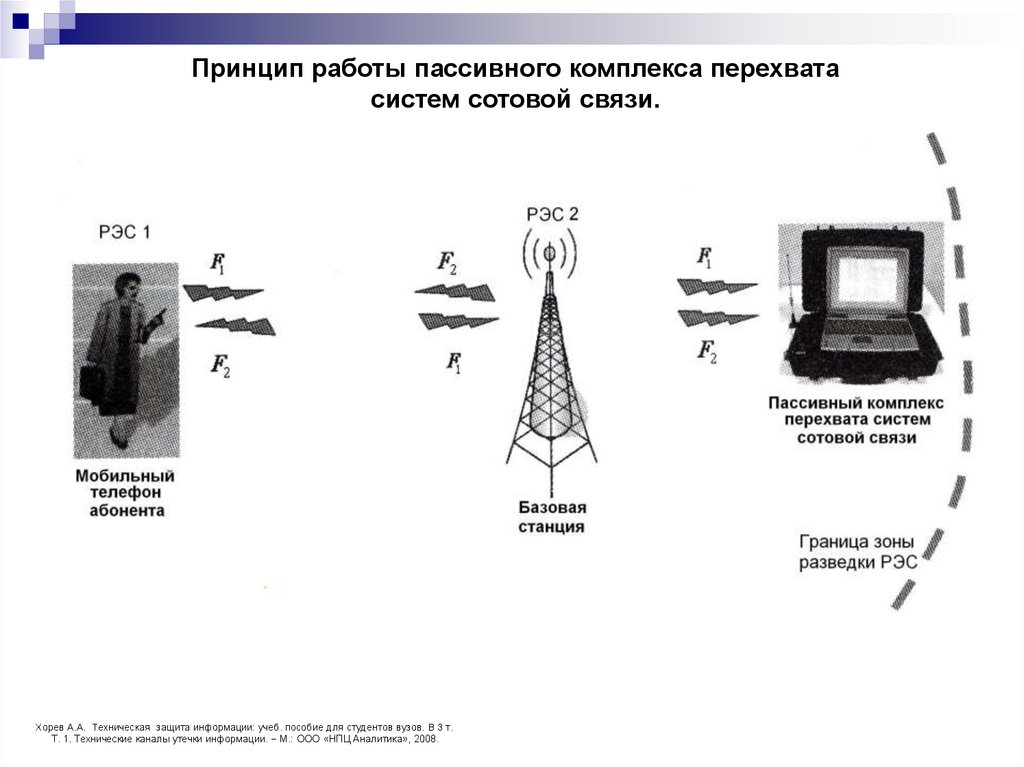 Принцип работы пассивного комплекса перехвата систем сотовой связи.

РЭС 1

$F_1$

$F_2$

Мобильный телефон абонента

РЭС 2

$F_2$

$F_1$

Базовая станция

$F_1$

$F_2$

Пассивный комплекс перехвата систем сотовой связи

Граница зоны разведки РЭС

Хорев А.А. Техническая защита информации: учеб. пособие для студентов вузов. В 3 т. Т. 1. Технические каналы утечки информации. – М.: ООО «НПЦ Аналитика», 2008.