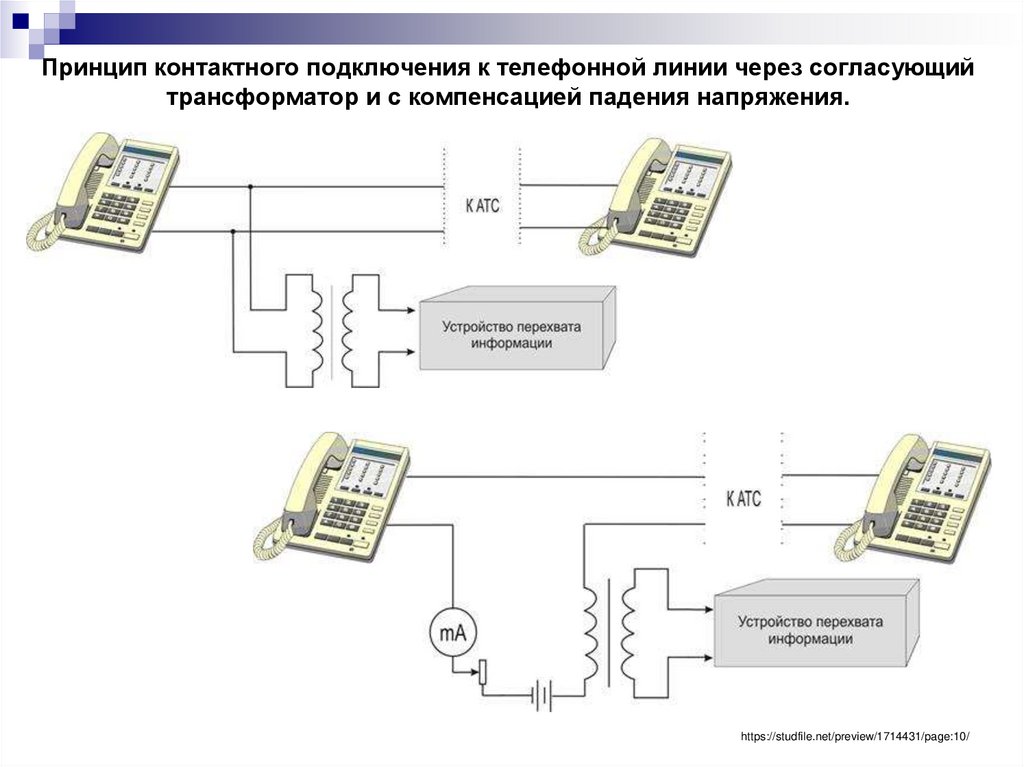 Принцип контактного подключения к телефонной линии через согласующий трансформатор и с компенсацией падения напряжения.

К АТС

Устройство перехвата информации

К АТС

mA

Устройство перехвата информации

https://studfile.net/preview/1714431/page:10/