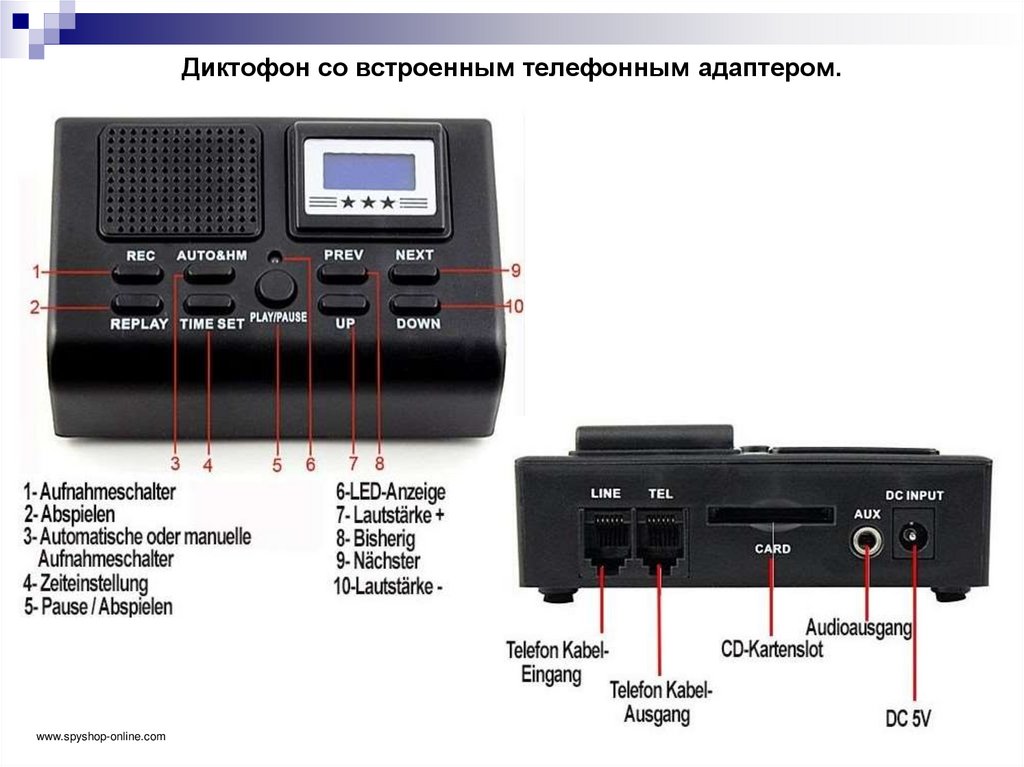 Диктофон со встроенным телефонным адаптером.

REC
AUTO&HM
PREV
NEXT
REPLAY
TIME SET
PLAY/PAUSE
UP
DOWN

1
2
3
4
5
6
7
8
9
10

1- Aufnahmeschalter
2- Abspielen
3- Automatische oder manuelle Aufnahmeschalter
4- Zeiteinstellung
5- Pause / Abspielen

6-LED-Anzeige
7- Lautstärke +
8- Bisherig
9- Nächster
10-Lautstärke -

LINE
TEL
CARD
AUX
DC INPUT

Telefon Kabel-Eingang
Telefon Kabel-Ausgang
CD-Kartenslot
Audioausgang
DC 5V

www.spyshop-online.com