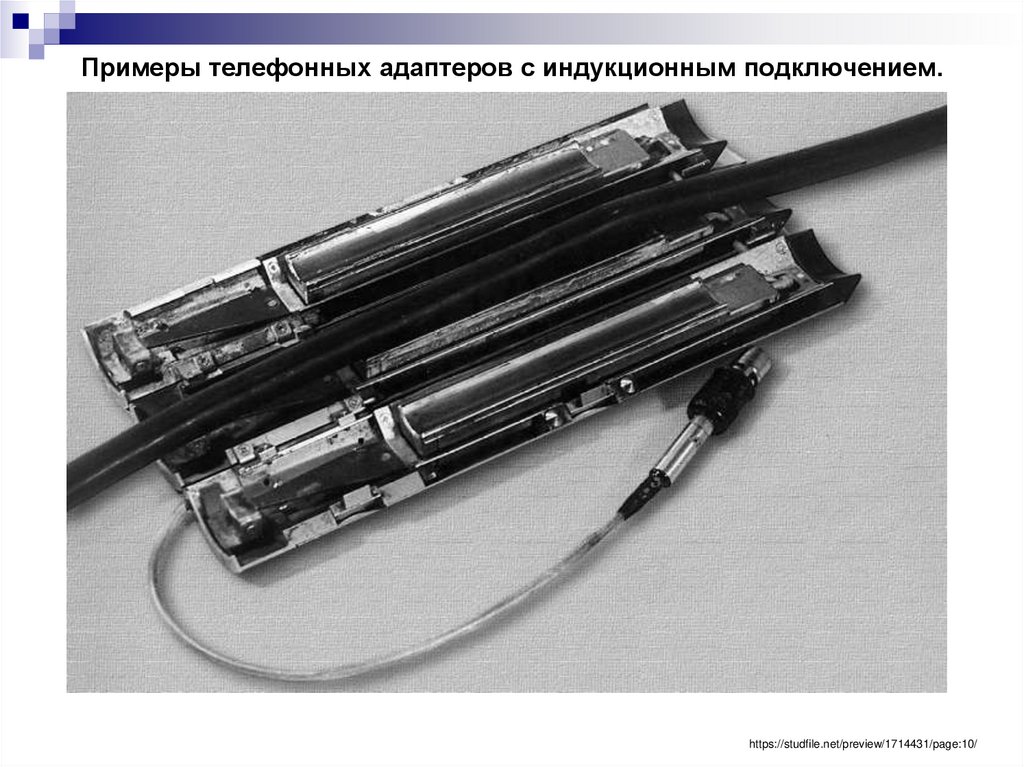 Примеры телефонных адаптеров с индукционным подключением.

https://studfile.net/preview/1714431/page:10/