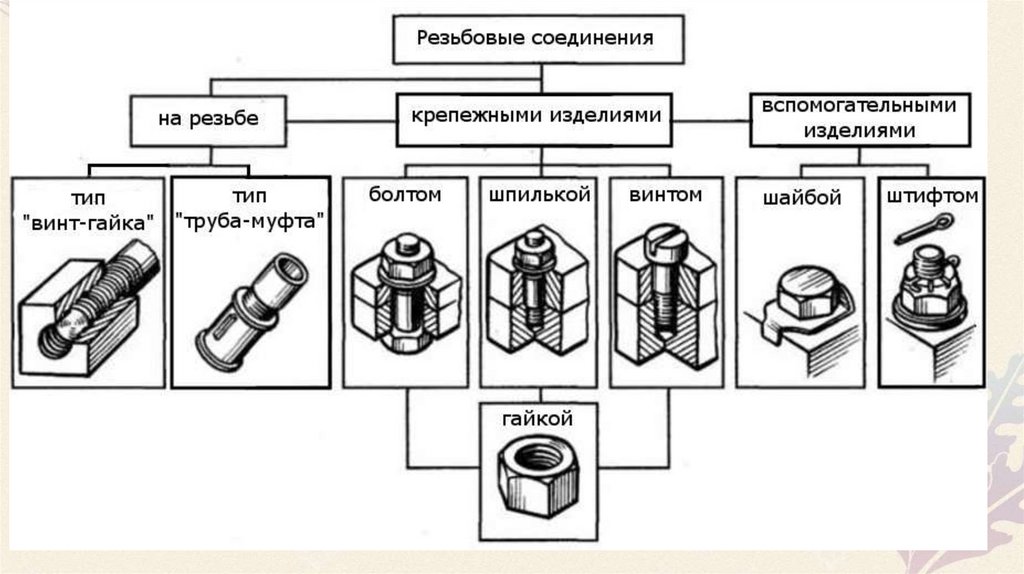 Резьбовые соединения

на резьбе

крепежными изделиями

вспомогательными изделиями

тип "винт-гайка"

тип "труба-муфта"

болтом

шпилькой

винтом

шайбой

штифтом

гайкой