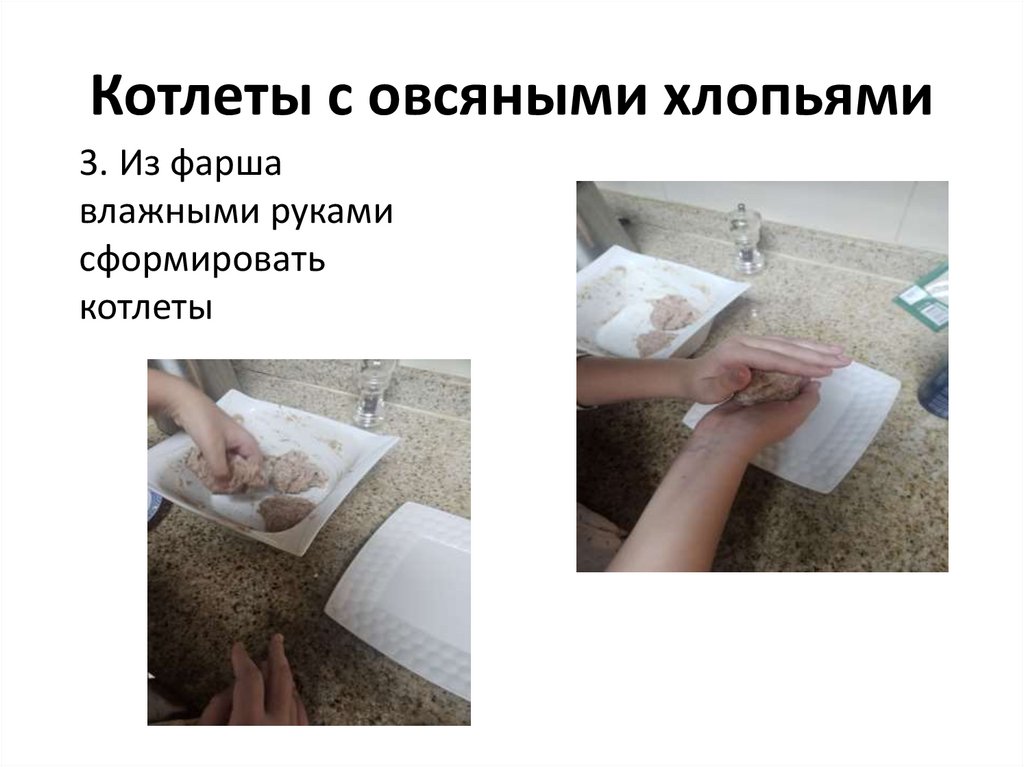 Котлеты с овсяными хлопьями

3. Из фарша влажными руками сформировать котлеты