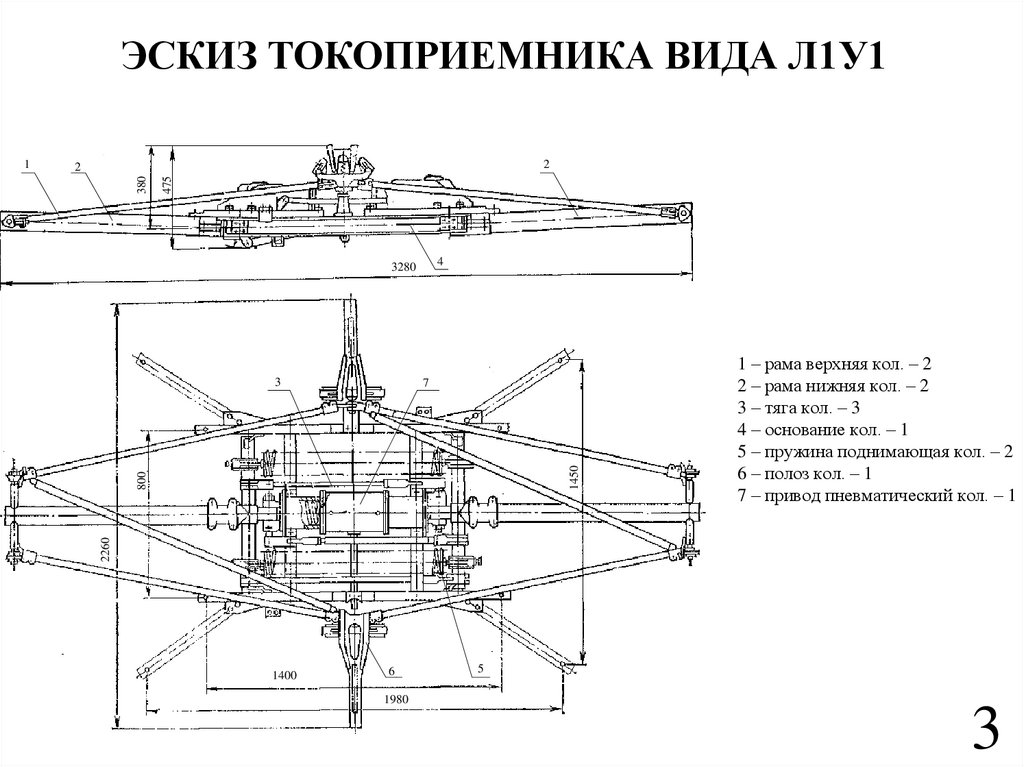 ЭСКИЗ ТОКОПРИЕМНИКА ВИДА Л1У1

1
2
380
475
2
4
3280

3
7
800
2260
1450
6
5
1400
1980

1 – рама верхняя кол. – 2
2 – рама нижняя кол. – 2
3 – тяга кол. – 3
4 – основание кол. – 1
5 – пружина поднимающая кол. – 2
6 – полоз кол. – 1
7 – привод пневматический кол. – 1

3