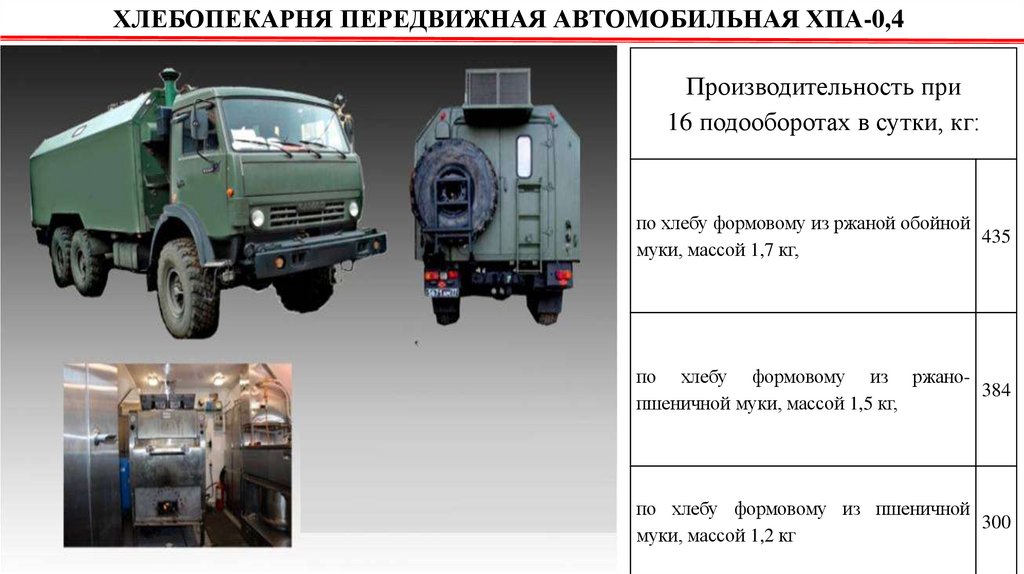 ХЛЕБОПЕКАРНЯ ПЕРЕДВИЖНАЯ АВТОМОБИЛЬНАЯ ХПА-0,4

| Производительность при 16 подооборотах в сутки, кг: | |
|---|---|
| по хлебу формовому из ржаной обойной муки, массой 1,7 кг, | 435 |
| по хлебу формовому из ржано-пшеничной муки, массой 1,5 кг, | 384 |
| по хлебу формовому из пшеничной муки, массой 1,2 кг | 300 |