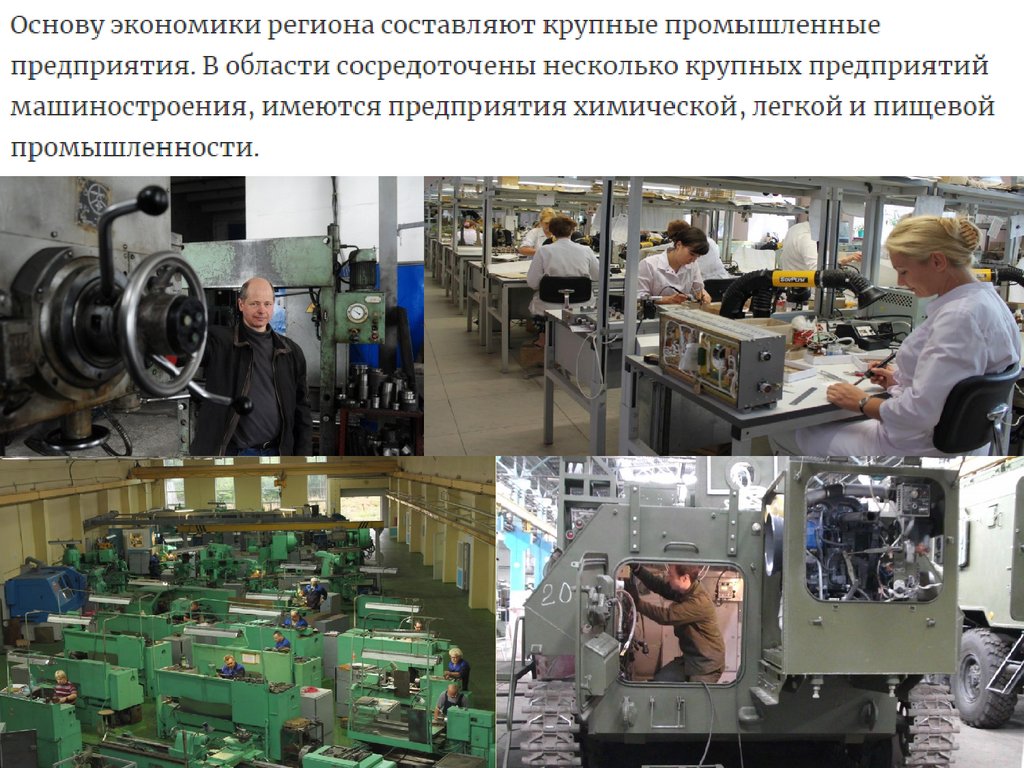 Основу экономики региона составляют крупные промышленные предприятия. В области сосредоточены несколько крупных предприятий машиностроения, имеются предприятия химической, легкой и пищевой промышленности.

20