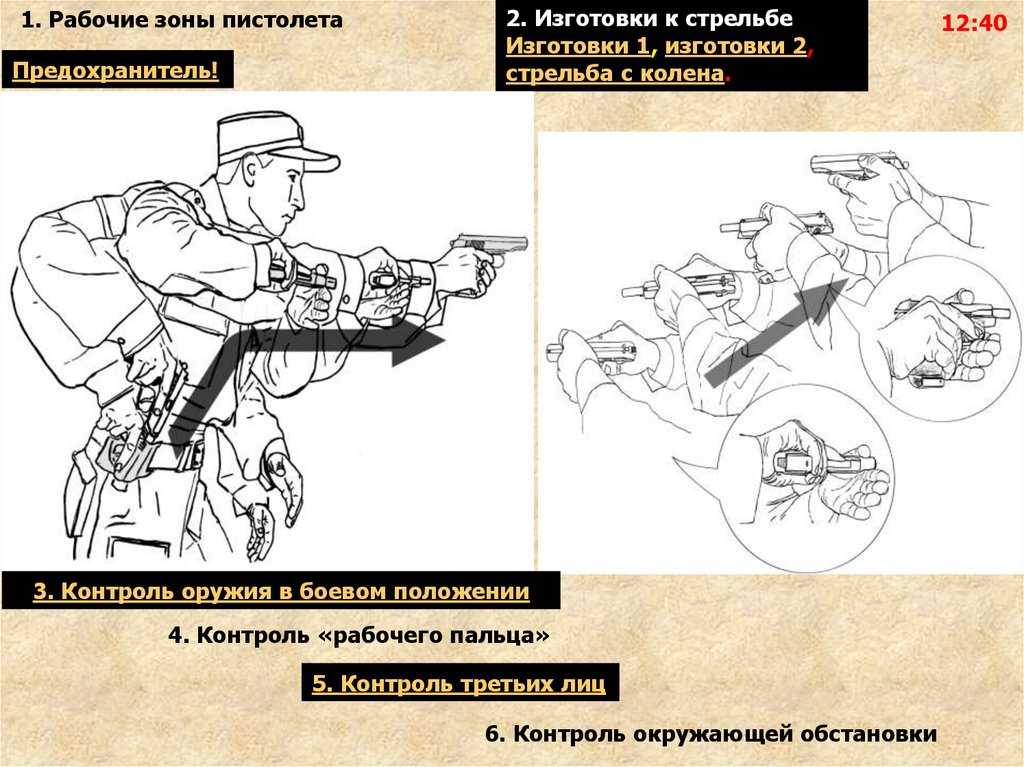 1. Рабочие зоны пистолета

Предохранитель!

2. Изготовки к стрельбе
Изготовки 1, изготовки 2, стрельба с колена.

12:40

3. Контроль оружия в боевом положении

4. Контроль «рабочего пальца»

5. Контроль третьих лиц

6. Контроль окружающей обстановки