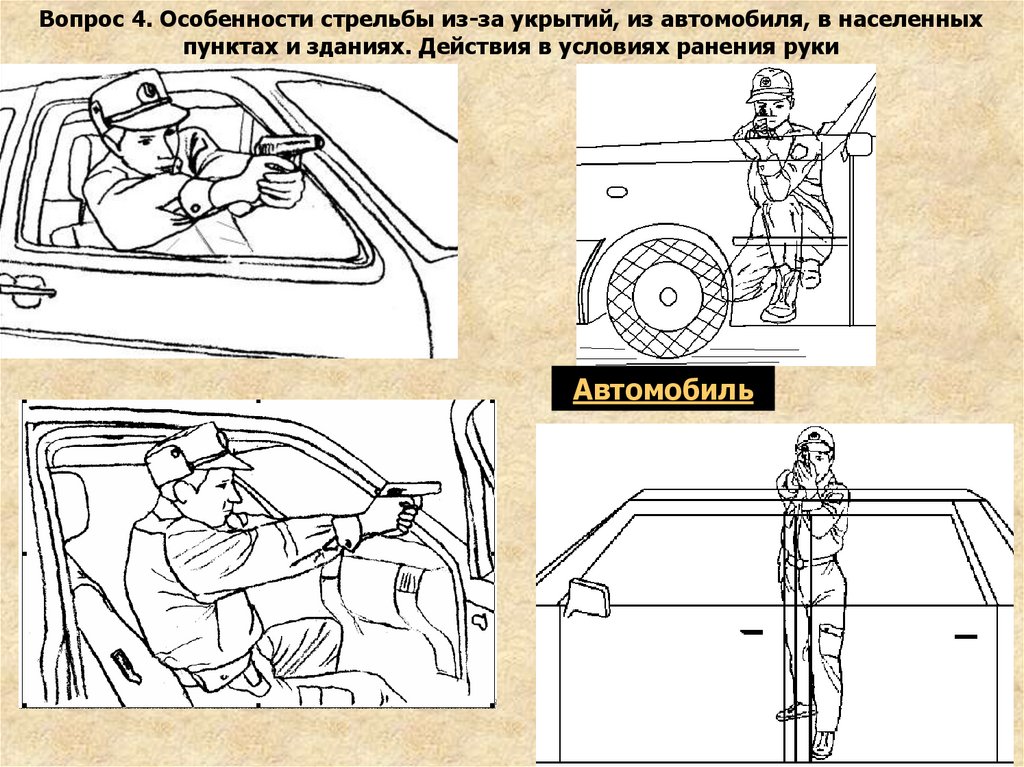 Вопрос 4. Особенности стрельбы из-за укрытий, из автомобиля, в населенных пунктах и зданиях. Действия в условиях ранения руки

Автомобиль