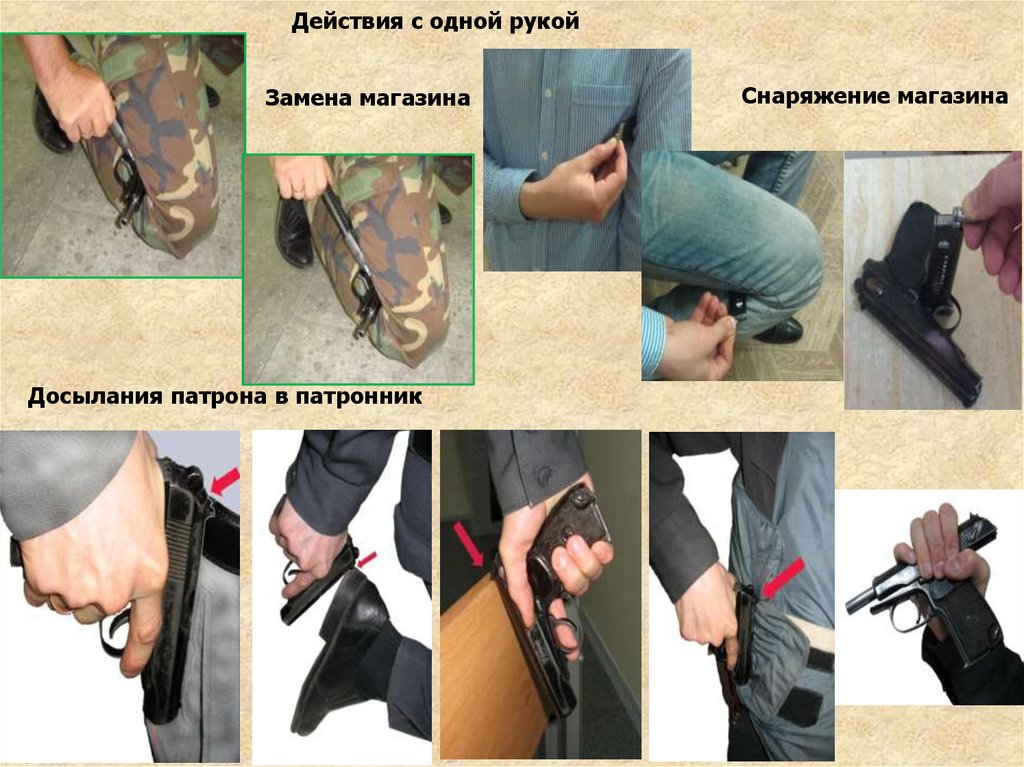 Действия с одной рукой

Замена магазина

Снаряжение магазина

Досылания патрона в патронник