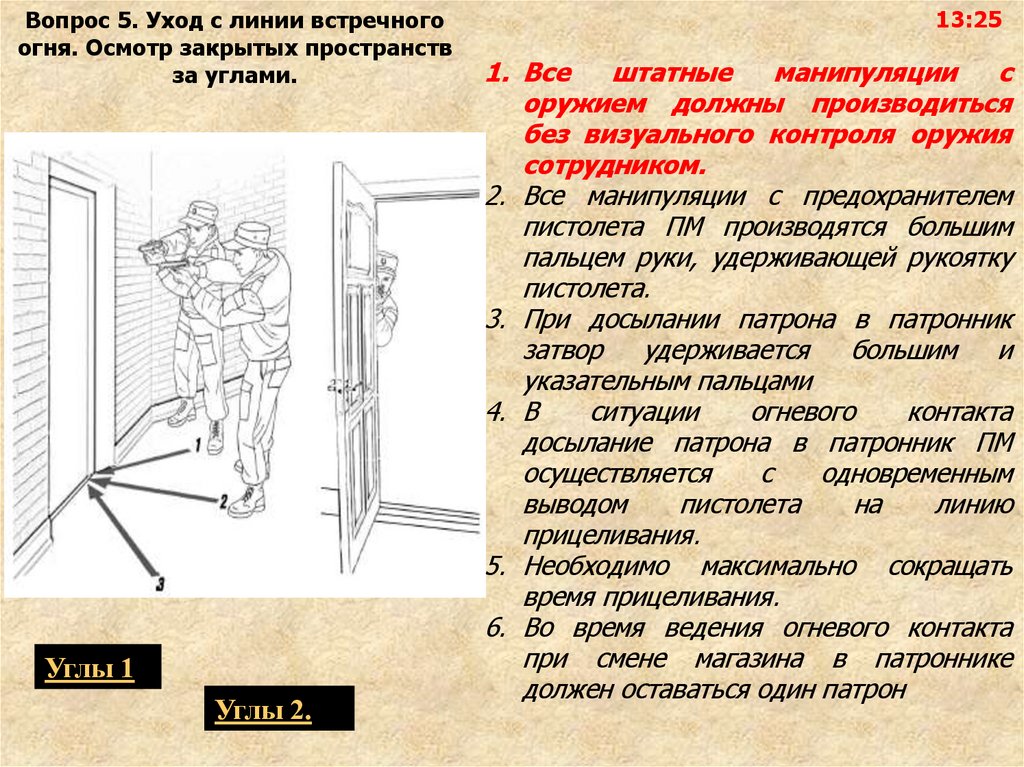 Вопрос 5. Уход с линии встречного огня. Осмотр закрытых пространств за углами.

13:25

1. Все штатные манипуляции с оружием должны производиться без визуального контроля оружия сотрудником.
2. Все манипуляции с предохранителем пистолета ПМ производятся большим пальцем руки, удерживающей рукоятку пистолета.
3. При досылании патрона в патронник затвор удерживается большим и указательным пальцами
4. В ситуации огневого контакта досылание патрона в патронник ПМ осуществляется с одновременным выводом пистолета на линию прицеливания.
5. Необходимо максимально сокращать время прицеливания.
6. Во время ведения огневого контакта при смене магазина в патроннике должен оставаться один патрон

1

2

3

Углы 1

Углы 2.