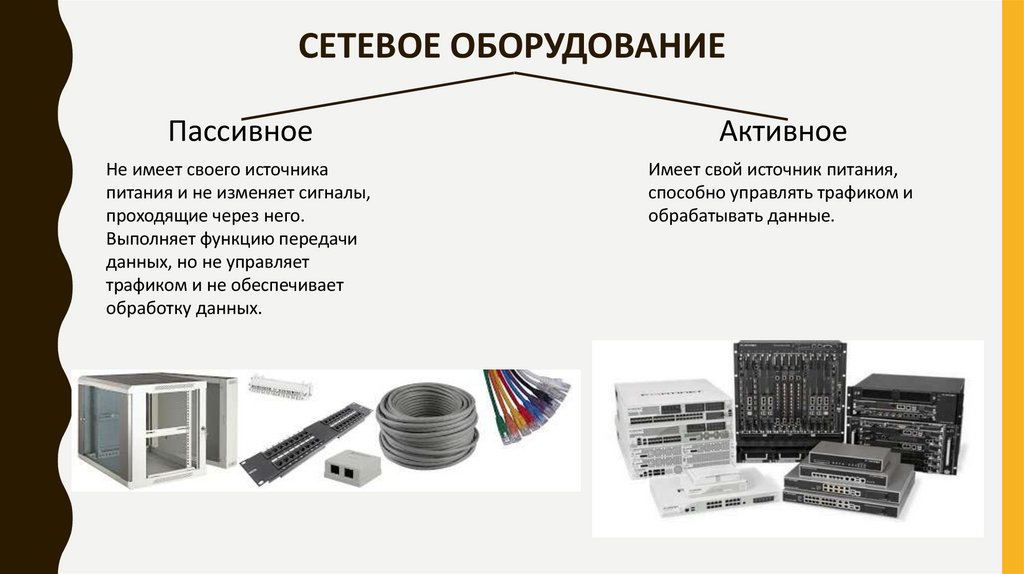 СЕТЕВОЕ ОБОРУДОВАНИЕ

Пассивное

Не имеет своего источника питания и не изменяет сигналы, проходящие через него. Выполняет функцию передачи данных, но не управляет трафиком и не обеспечивает обработку данных.

Активное

Имеет свой источник питания, способно управлять трафиком и обрабатывать данные.