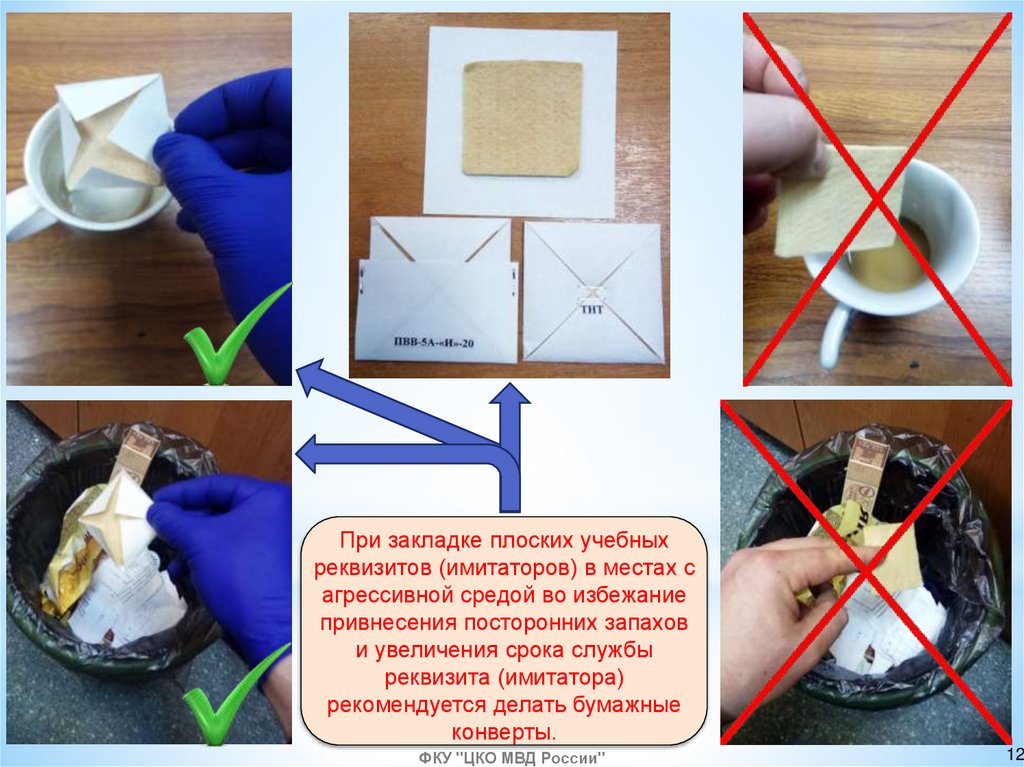 ПВВ-5А-«И»-20

ТНТ

При закладке плоских учебных реквизитов (имитаторов) в местах с агрессивной средой во избежание привнесения посторонних запахов и увеличения срока службы реквизита (имитатора) рекомендуется делать бумажные конверты.

ФКУ "ЦКО МВД России"

12