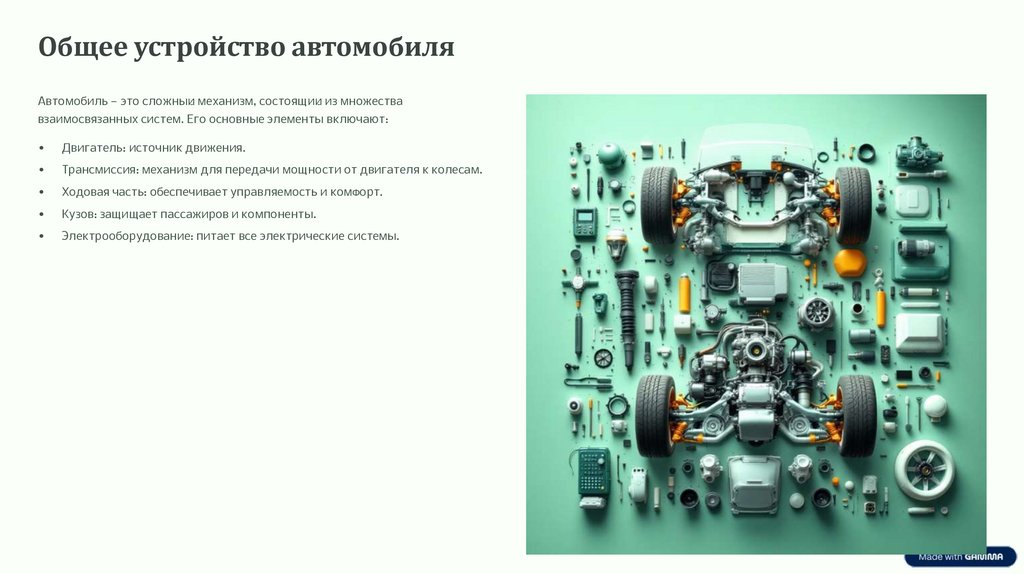 Общее устройство автомобиля

Автомобиль – это сложный механизм, состоящий из множества взаимосвязанных систем. Его основные элементы включают:

• Двигатель: источник движения.
• Трансмиссия: механизм для передачи мощности от двигателя к колесам.
• Ходовая часть: обеспечивает управляемость и комфорт.
• Кузов: защищает пассажиров и компоненты.
• Электрооборудование: питает все электрические системы.

Made with GAMMA