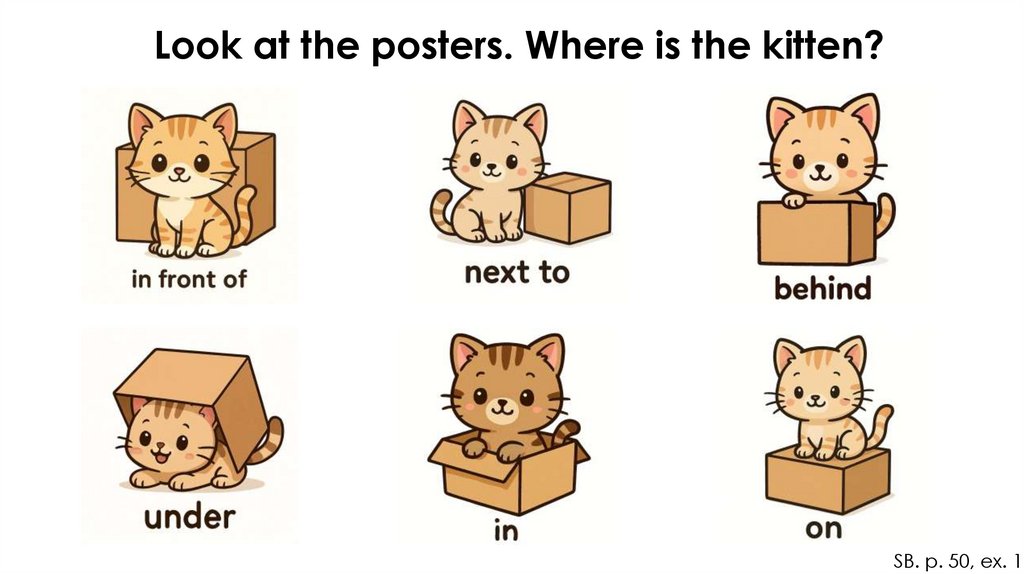 Look at the posters. Where is the kitten?

in front of

next to

behind

under

in

on

SB. p. 50, ex. 1