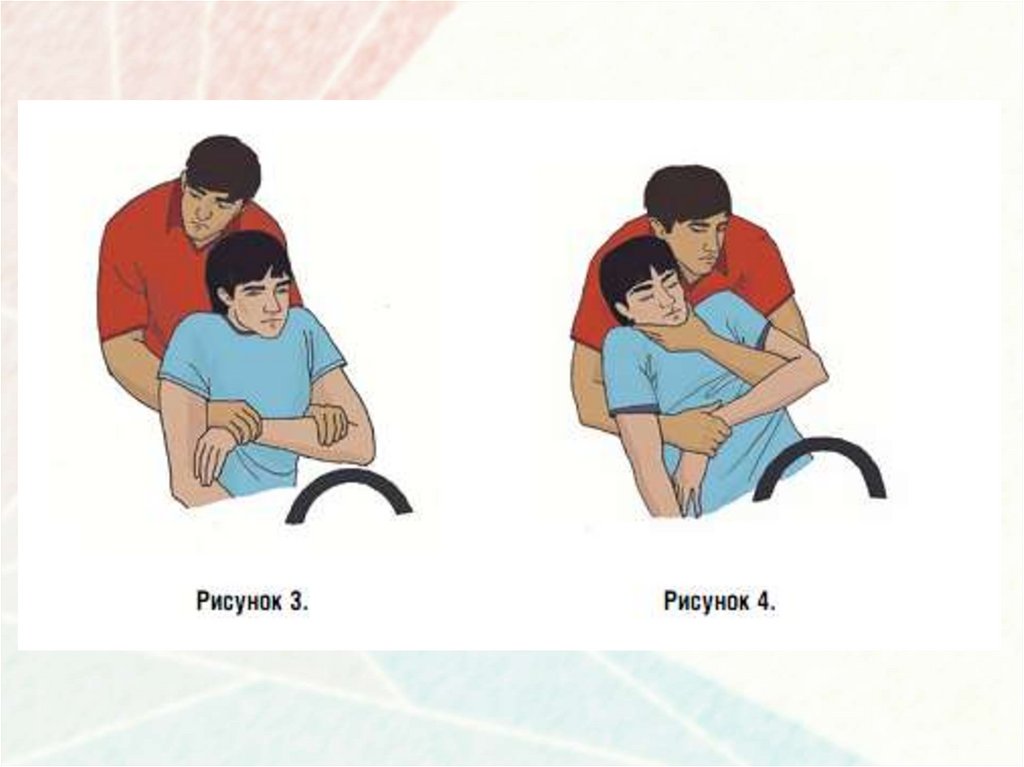 Рисунок 3.

Рисунок 4.