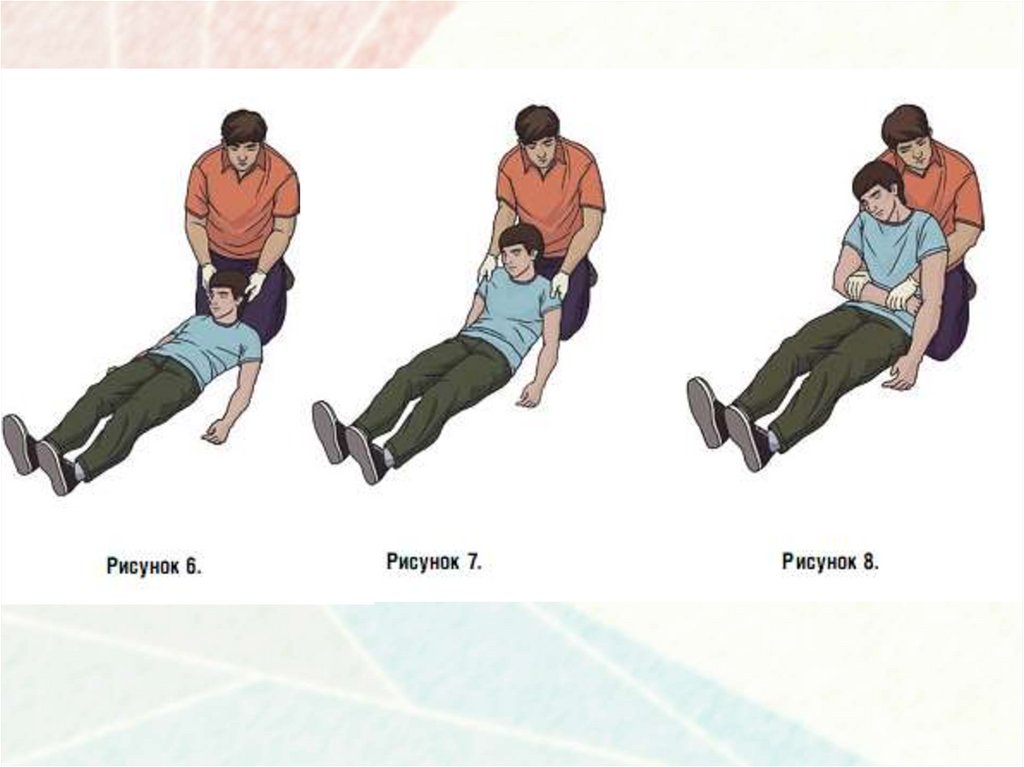 Рисунок 6.

Рисунок 7.

Рисунок 8.