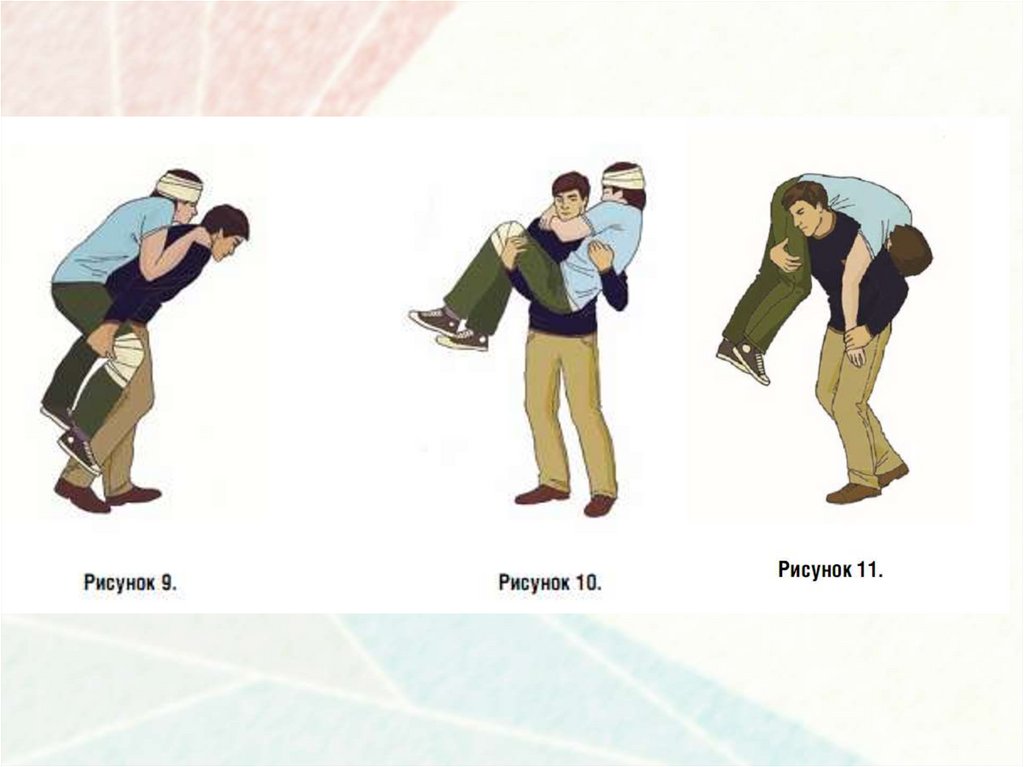 Рисунок 9.

Рисунок 10.

Рисунок 11.