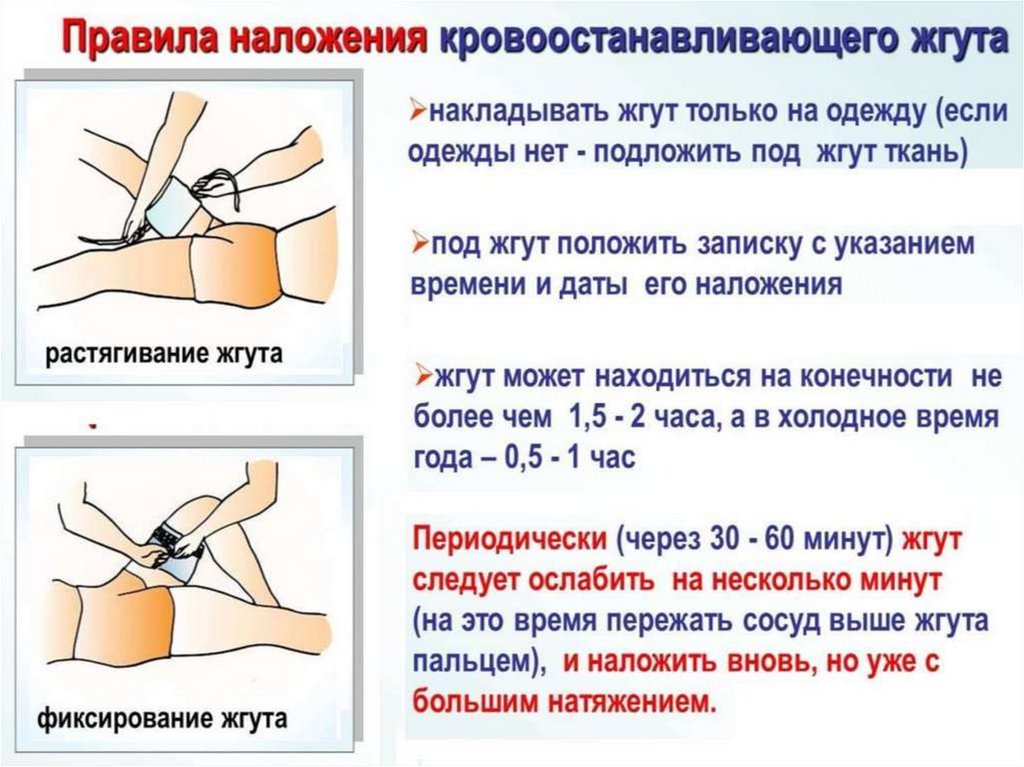 Правила наложения кровоостанавливающего жгута

растягивание жгута

фиксирование жгута

➢накладывать жгут только на одежду (если одежды нет - подложить под жгут ткань)

➢под жгут положить записку с указанием времени и даты его наложения

➢жгут может находиться на конечности не более чем 1,5 - 2 часа, а в холодное время года – 0,5 - 1 час

Периодически (через 30 - 60 минут) жгут следует ослабить на несколько минут (на это время пережать сосуд выше жгута пальцем), и наложить вновь, но уже с большим натяжением.