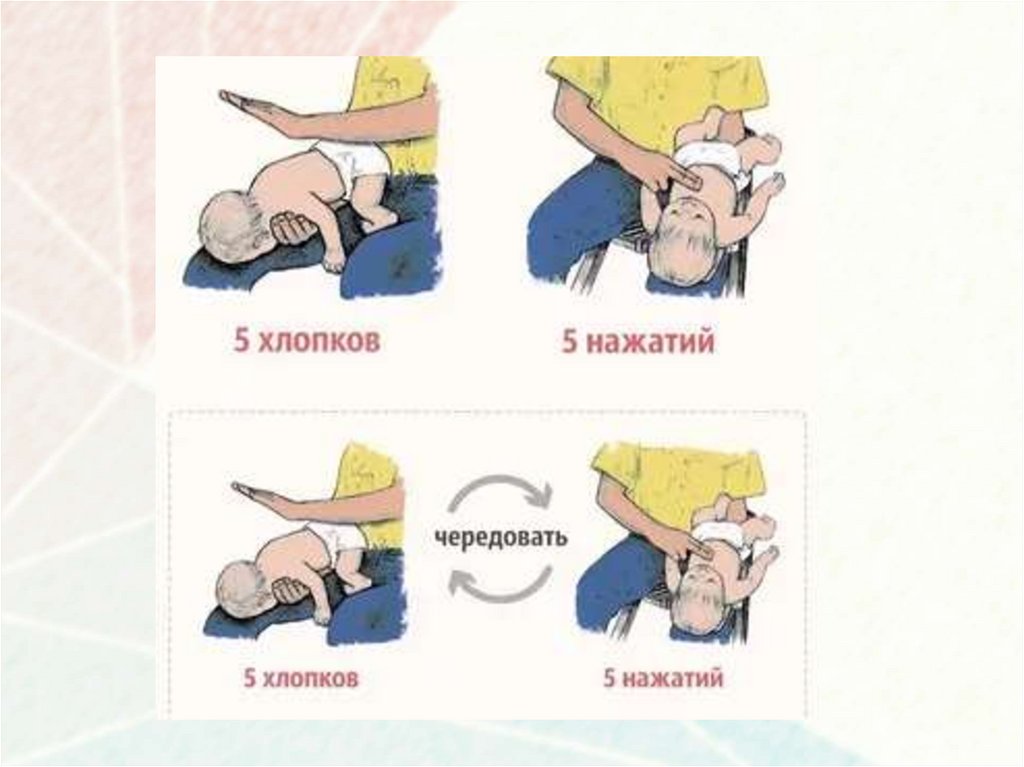 5 хлопков

5 нажатий

чередовать

5 хлопков

5 нажатий