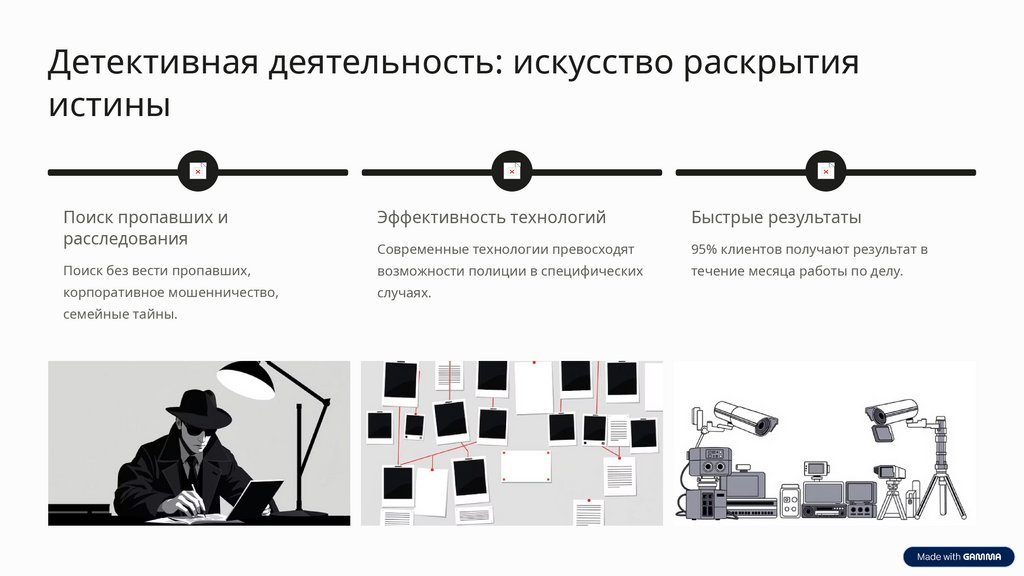 Детективная деятельность: искусство раскрытия истины

Поиск пропавших и расследования

Поиск без вести пропавших, корпоративное мошенничество, семейные тайны.

Эффективность технологий

Современные технологии превосходят возможности полиции в специфических случаях.

Быстрые результаты

95% клиентов получают результат в течение месяца работы по делу.

Made with GAMMA