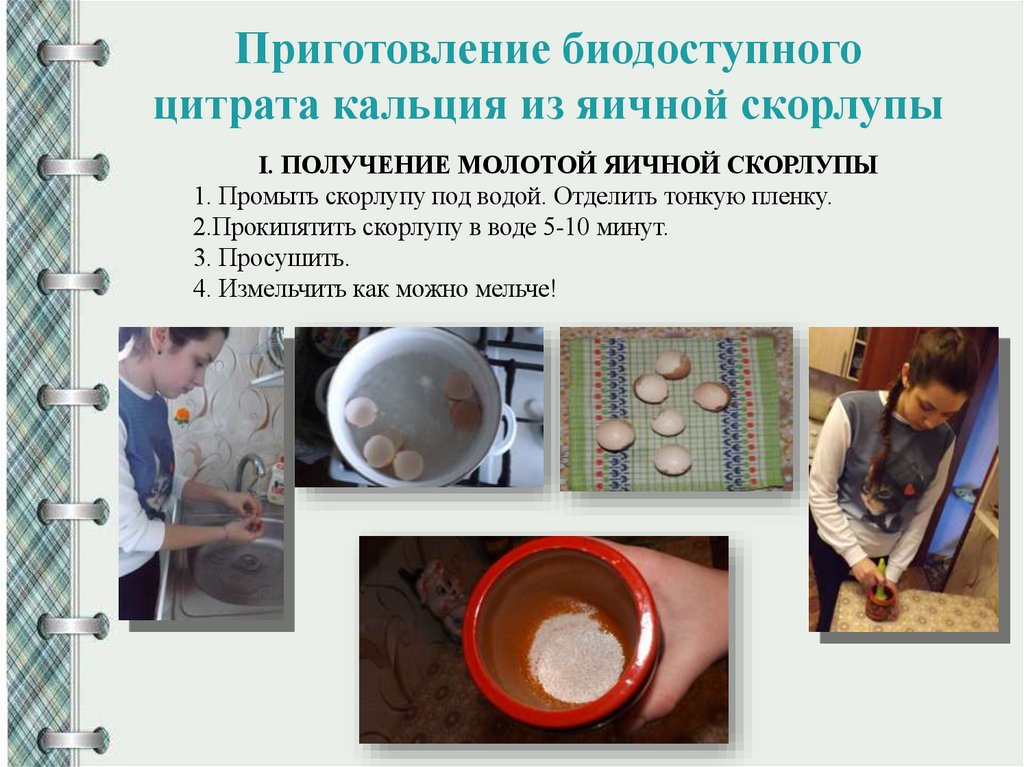 Приготовление биодоступного цитрата кальция из яичной скорлупы

I. ПОЛУЧЕНИЕ МОЛОТОЙ ЯИЧНОЙ СКОРЛУПЫ
1. Промыть скорлупу под водой. Отделить тонкую пленку.
2.Прокипятить скорлупу в воде 5-10 минут.
3. Просушить.
4. Измельчить как можно мельче!