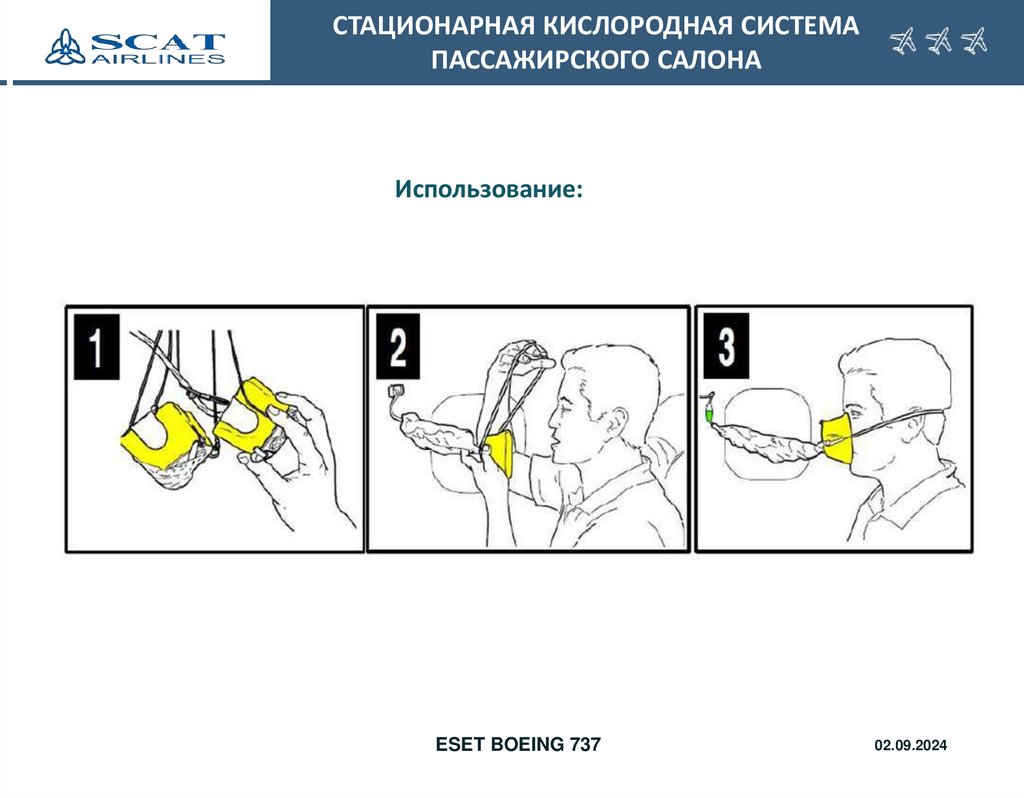 SCAT AIRLINES

СТАЦИОНАРНАЯ КИСЛОРОДНАЯ СИСТЕМА ПАССАЖИРСКОГО САЛОНА

Использование:

1

2

3

ESET BOEING 737

02.09.2024