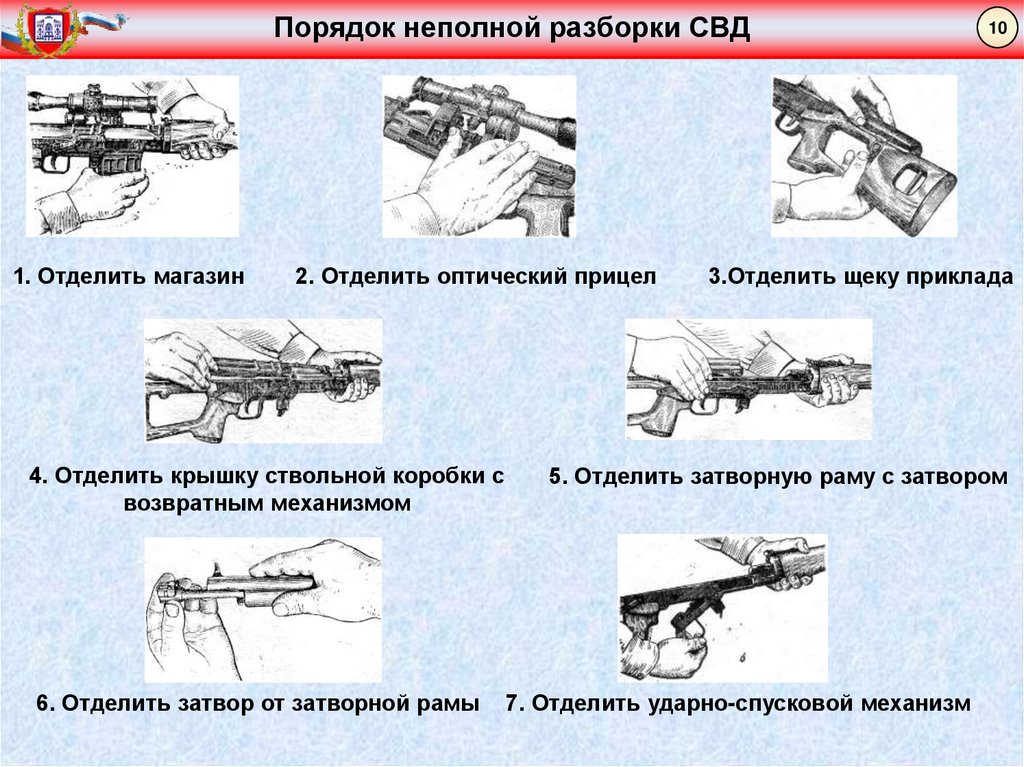 Порядок неполной разборки СВД

10

1. Отделить магазин

2. Отделить оптический прицел

3.Отделить щеку приклада

4. Отделить крышку ствольной коробки с возвратным механизмом

5. Отделить затворную раму с затвором

6. Отделить затвор от затворной рамы

7. Отделить ударно-спусковой механизм