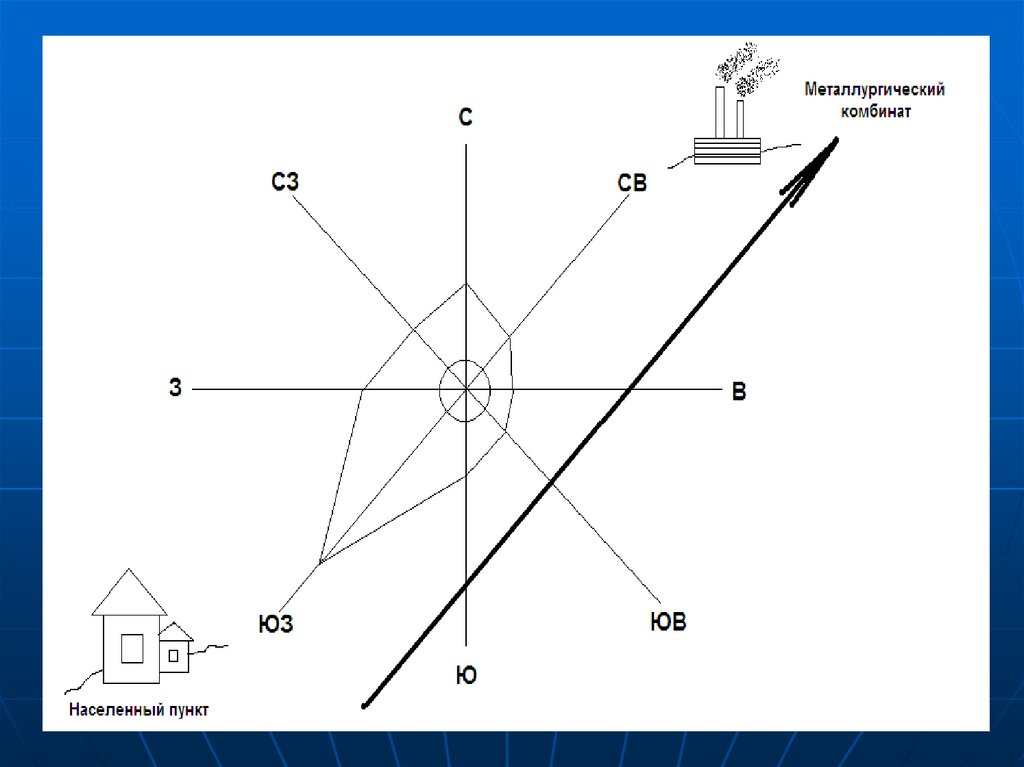 Металлургический комбинат

С

СЗ

СВ

З

В

ЮЗ

ЮВ

Ю

Населенный пункт