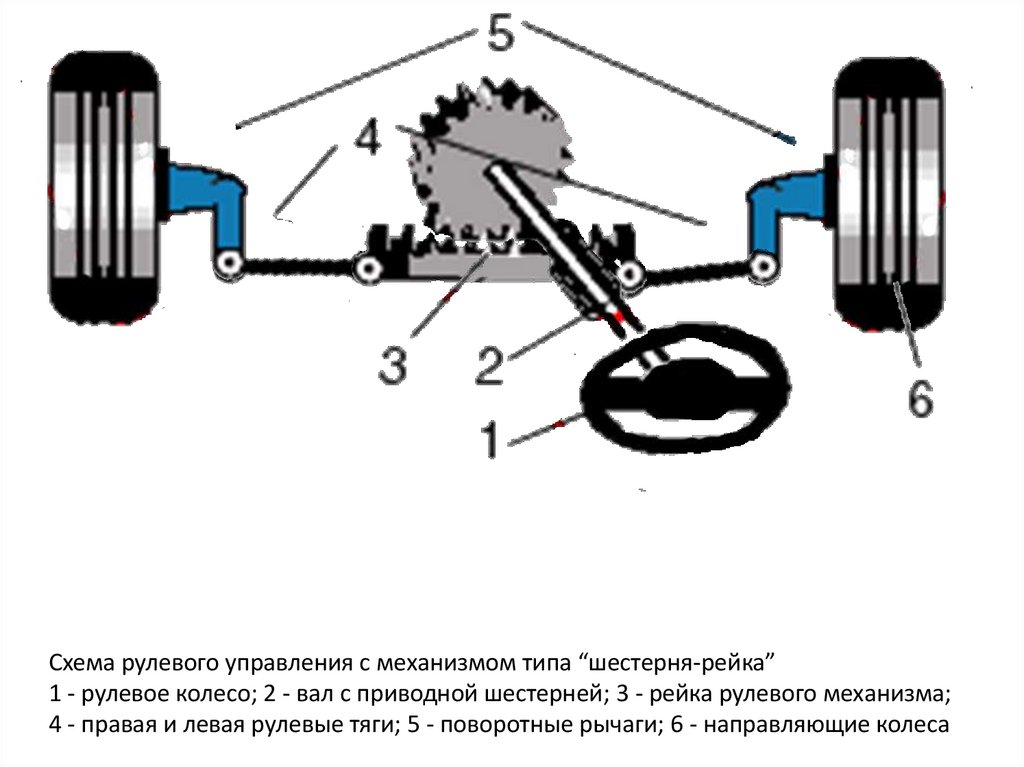 5
4
3
2
1
6

Схема рулевого управления с механизмом типа “шестерня-рейка”
1 - рулевое колесо; 2 - вал с приводной шестерней; 3 - рейка рулевого механизма; 4 - правая и левая рулевые тяги; 5 - поворотные рычаги; 6 - направляющие колеса