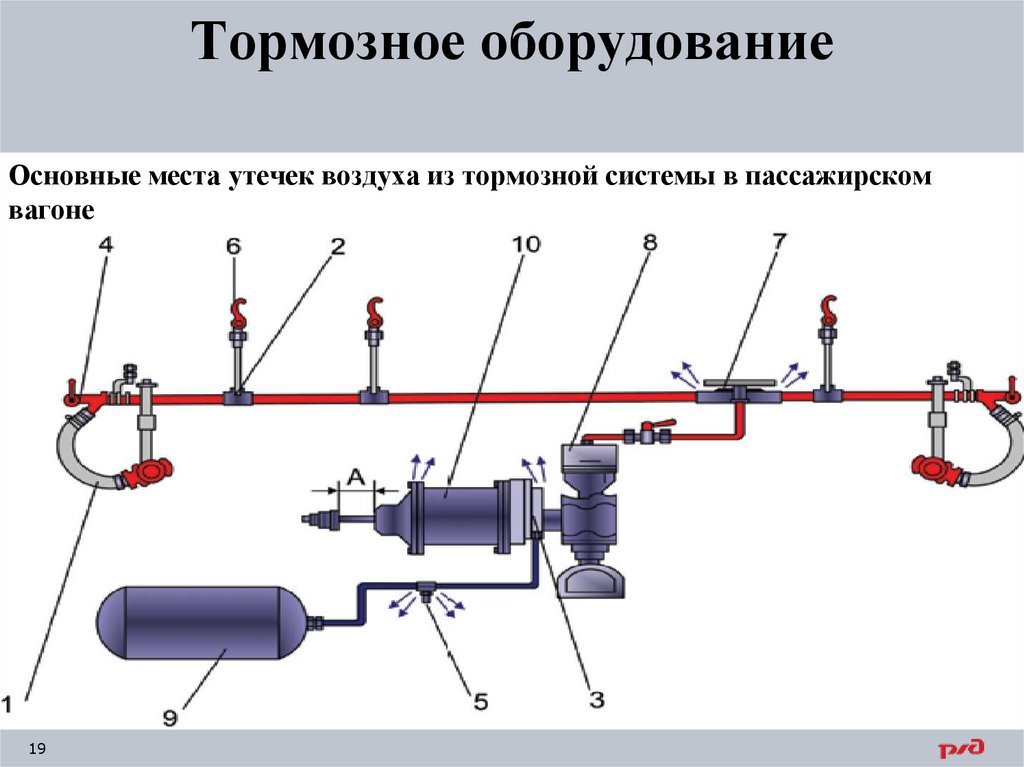 Тормозное оборудование

Основные места утечек воздуха из тормозной системы в пассажирском вагоне

4
6
2
10
8
7
A
1
9
5
3

19

РЖД