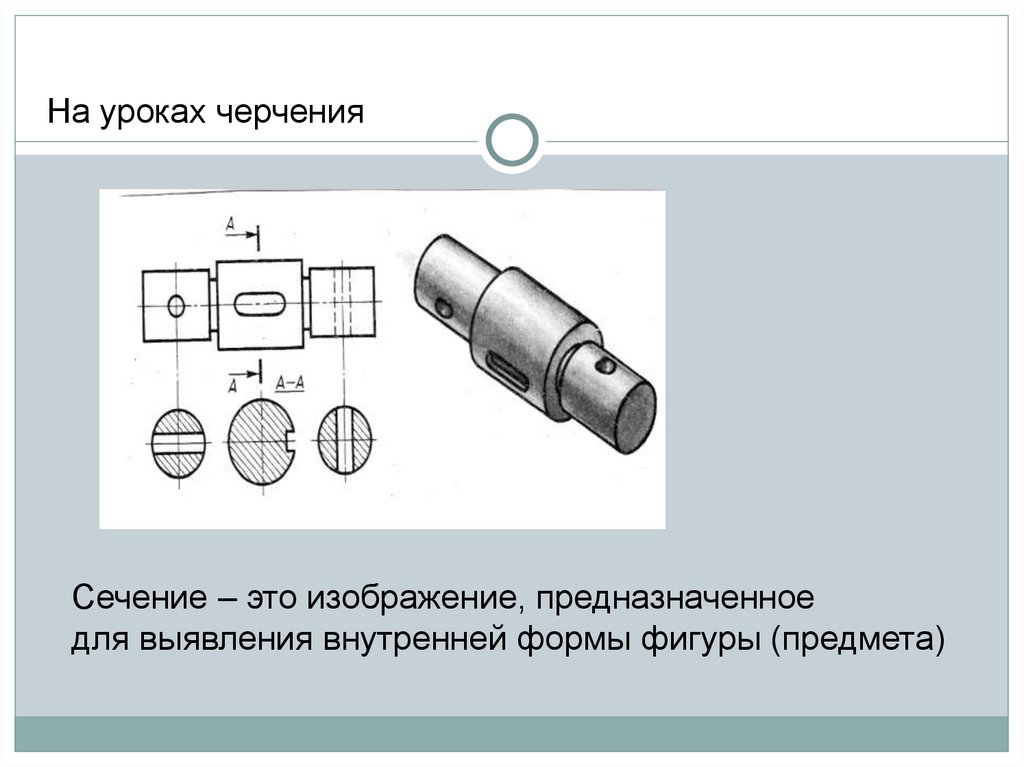 На уроках черчения

А

А

А–А

Сечение – это изображение, предназначенное для выявления внутренней формы фигуры (предмета)