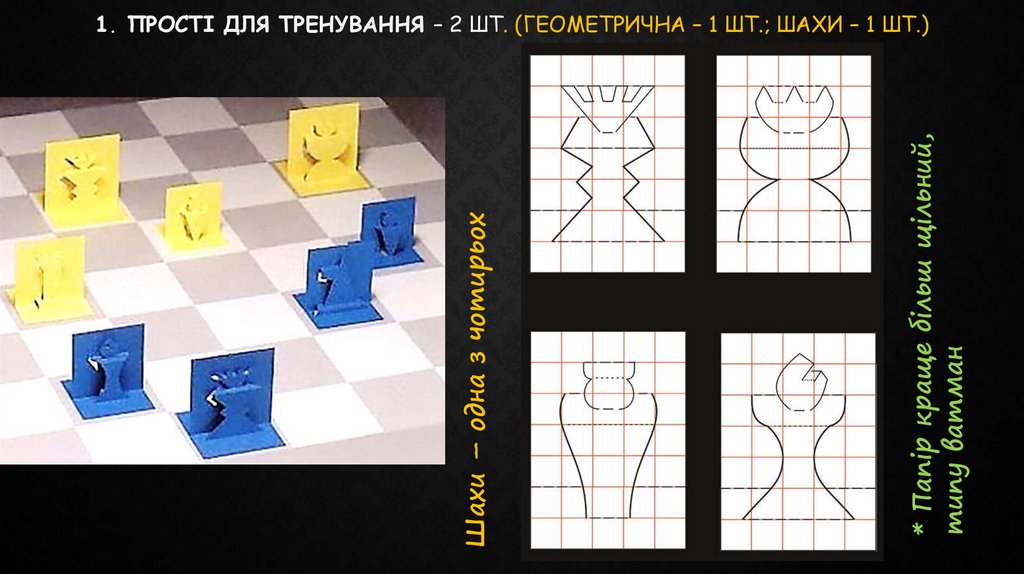 1. ПРОСТІ ДЛЯ ТРЕНУВАННЯ – 2 ШТ. (ГЕОМЕТРИЧНА – 1 ШТ.; ШАХИ – 1 ШТ.)

Шахи – одна з чотирьох

* Папір краще більш щільний, типу ватман