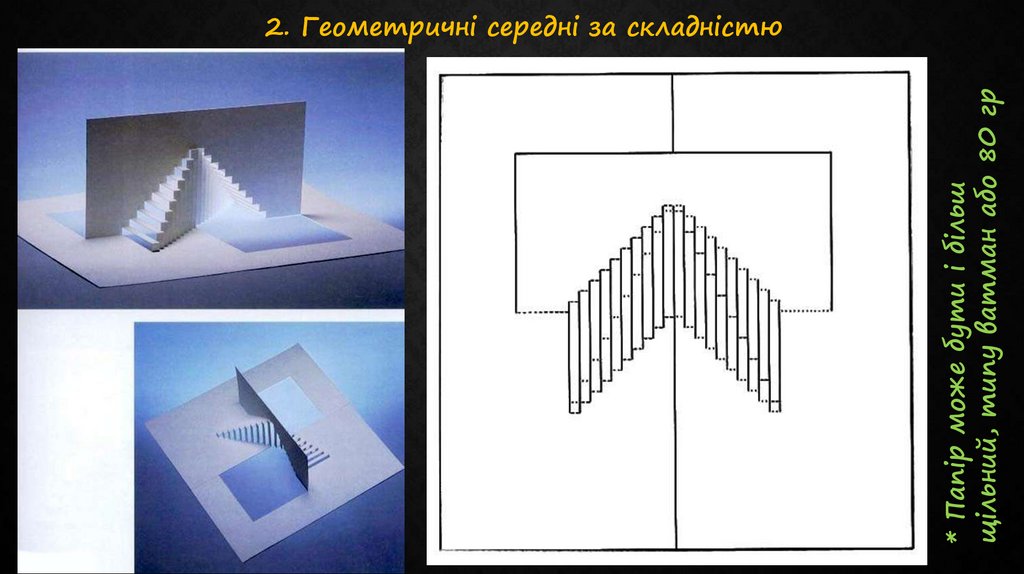 2. Геометричні середні за складністю

* Папір може бути і більш щільний, типу ватман або 80 гр