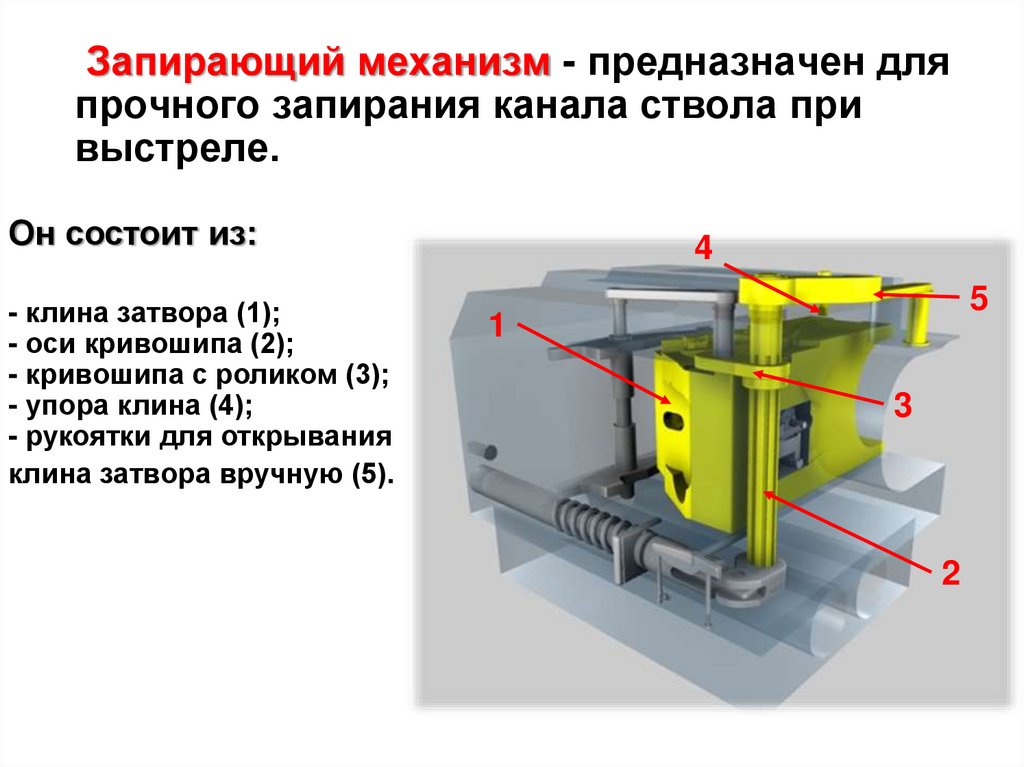 Запирающий механизм - предназначен для прочного запирания канала ствола при выстреле.

Он состоит из:

- клина затвора (1);
- оси кривошипа (2);
- кривошипа с роликом (3);
- упора клина (4);
- рукоятки для открывания клина затвора вручную (5).

4

5

1

3

2