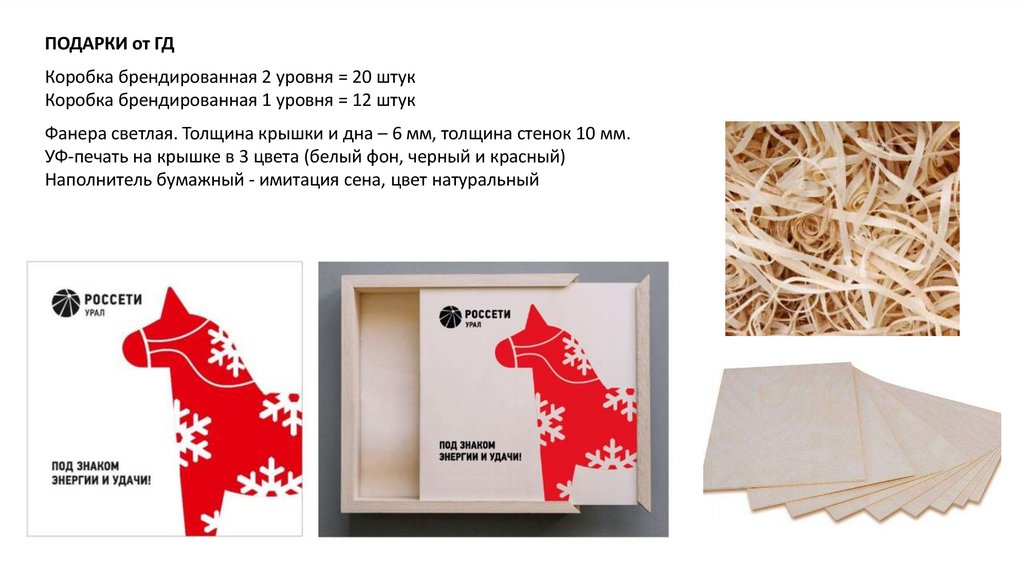 ПОДАРКИ от ГД

Коробка брендированная 2 уровня = 20 штук
Коробка брендированная 1 уровня = 12 штук

Фанера светлая. Толщина крышки и дна – 6 мм, толщина стенок 10 мм.
УФ-печать на крышке в 3 цвета (белый фон, черный и красный)
Наполнитель бумажный - имитация сена, цвет натуральный

РОССЕТИ
УРАЛ

ПОД ЗНАКОМ
ЭНЕРГИИ И УДАЧИ!

РОССЕТИ
УРАЛ

ПОД ЗНАКОМ
ЭНЕРГИИ И УДАЧИ!