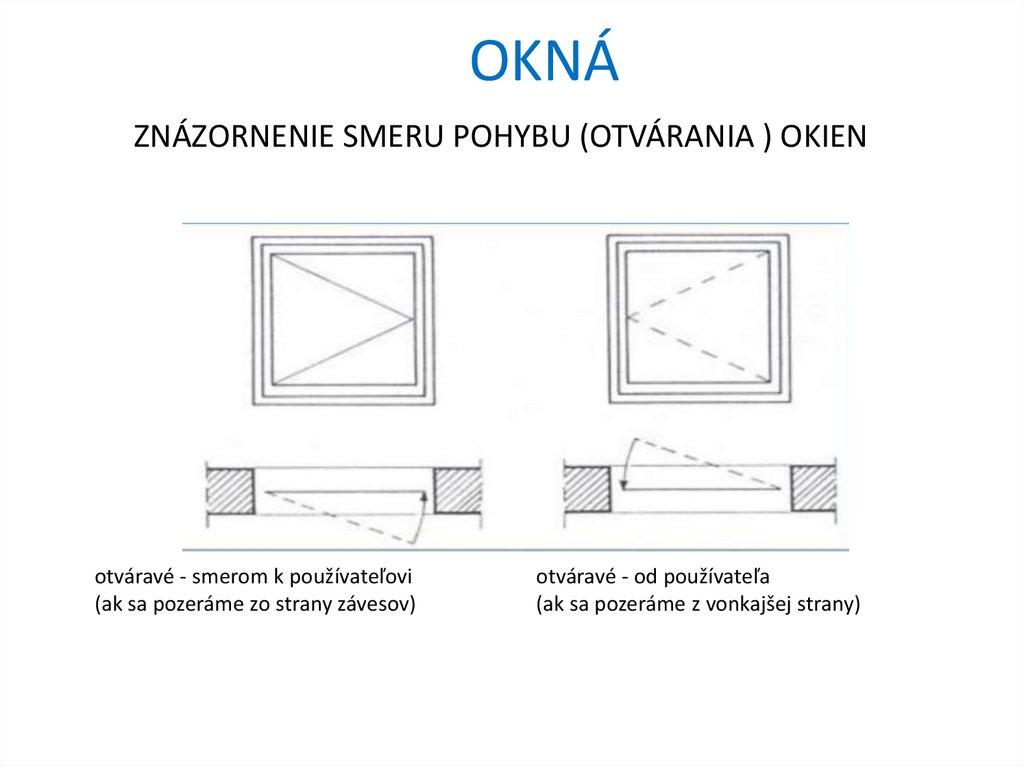 OKNÁ

ZNÁZORNENIE SMERU POHYBU (OTVÁRANIA ) OKIEN

otváravé - smerom k používateľovi
(ak sa pozeráme zo strany závesov)

otváravé - od používateľa
(ak sa pozeráme z vonkajšej strany)