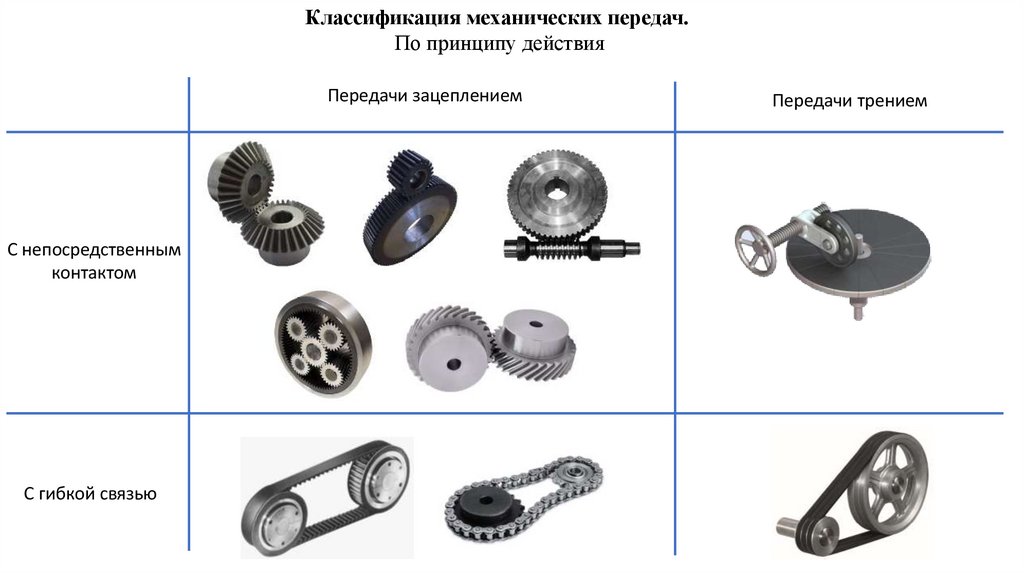 Классификация механических передач.
По принципу действия

|  | Передачи зацеплением | Передачи трением |
|---|---|---|
| С непосредственным контактом |  |  |
| С гибкой связью |  |  |