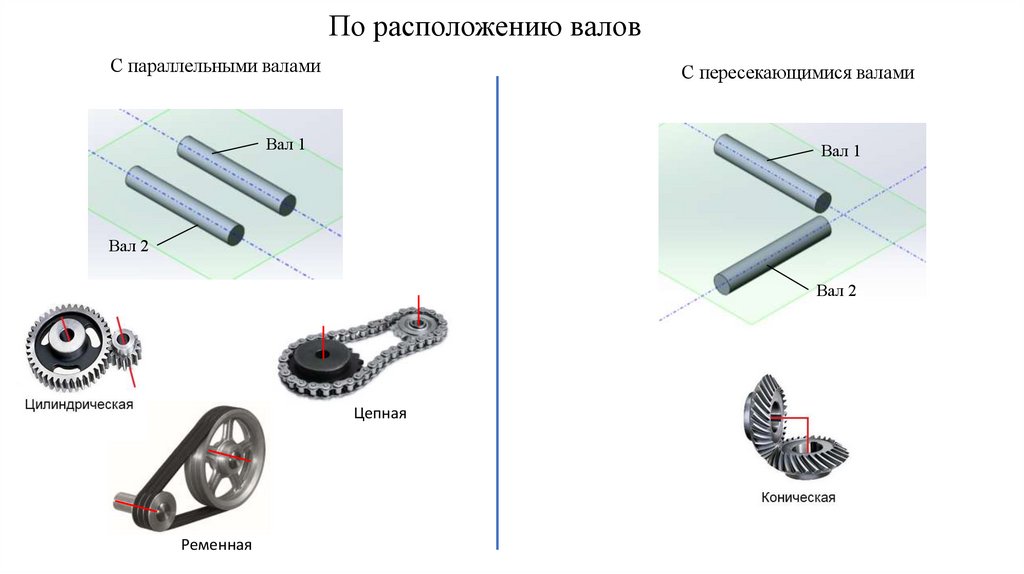 По расположению валов

С параллельными валами

Вал 1

Вал 2

Цилиндрическая

Цепная

Ременная

С пересекающимися валами

Вал 1

Вал 2

Коническая