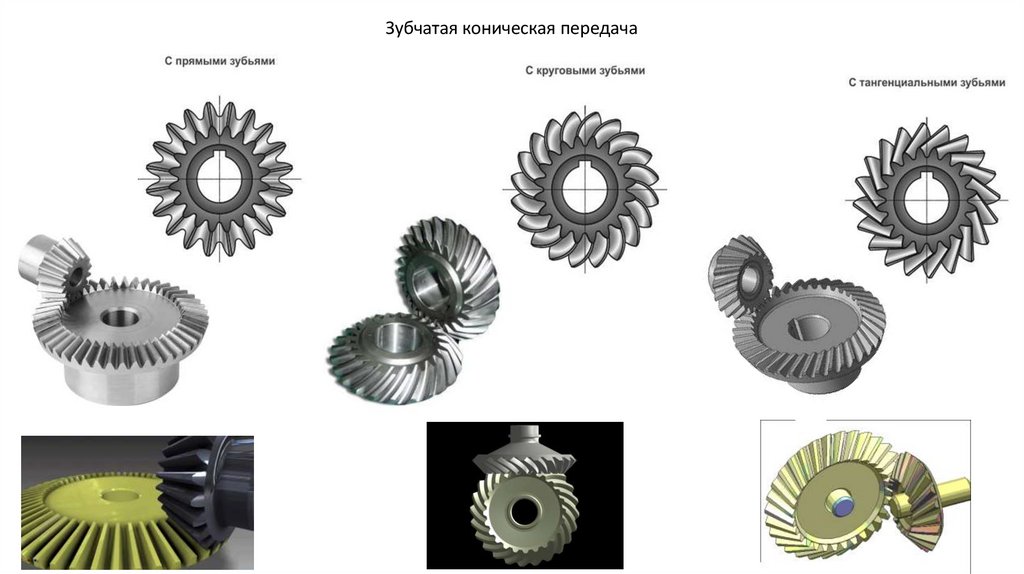 Зубчатая коническая передача

С прямыми зубьями

С круговыми зубьями

С тангенциальными зубьями