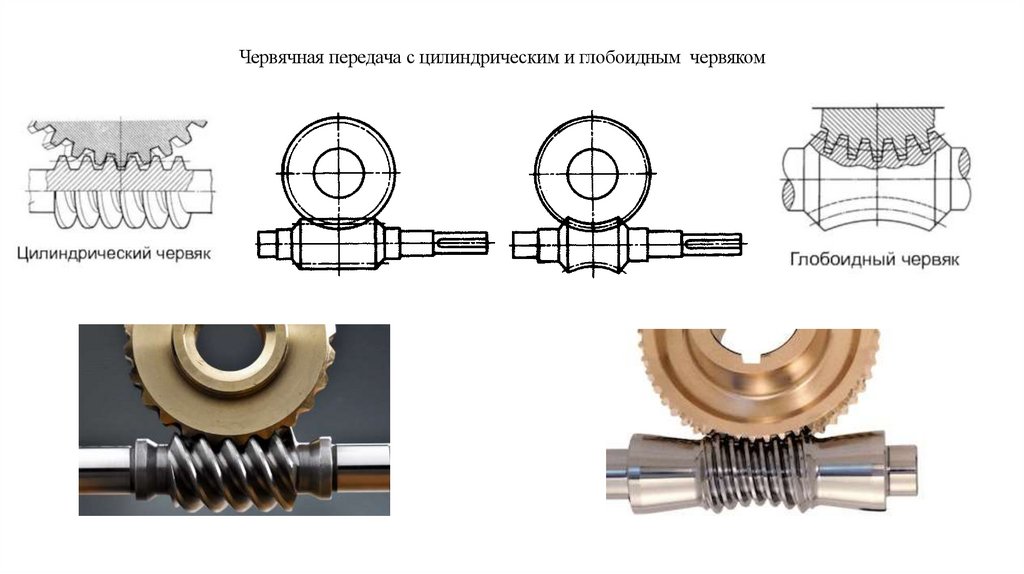 Червячная передача с цилиндрическим и глобоидным червяком

Цилиндрический червяк

Глобоидный червяк