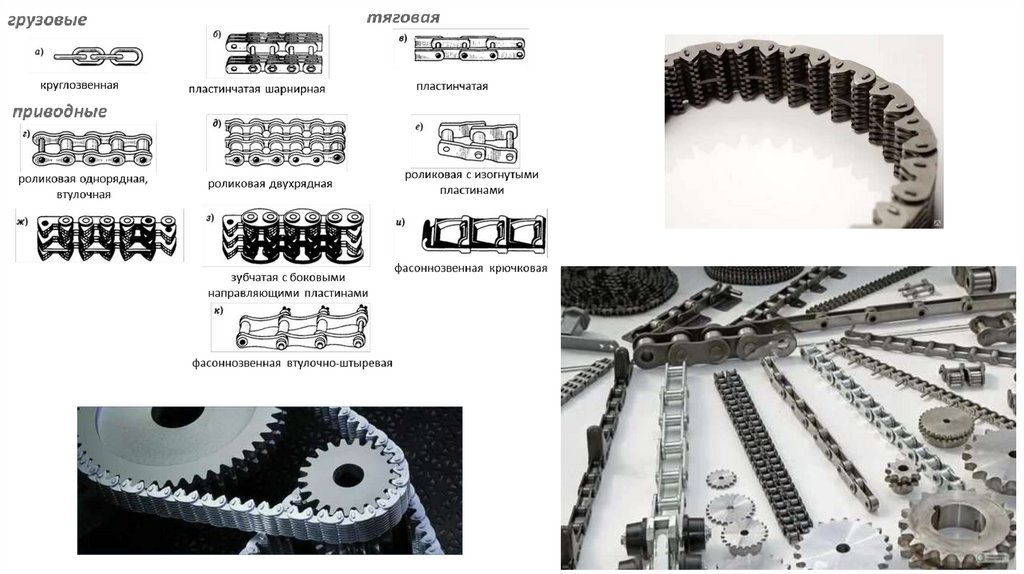 грузовые

а)
круглозвенная

б)
пластинчатая шарнирная

тяговая

в)
пластинчатая

приводные

г)
роликовая однорядная, втулочная

д)
роликовая двухрядная

е)
роликовая с изогнутыми пластинами

ж)

з)
зубчатая с боковыми направляющими пластинами

и)
фасоннозвенная крючковая

к)
фасоннозвенная втулочно-штыревая