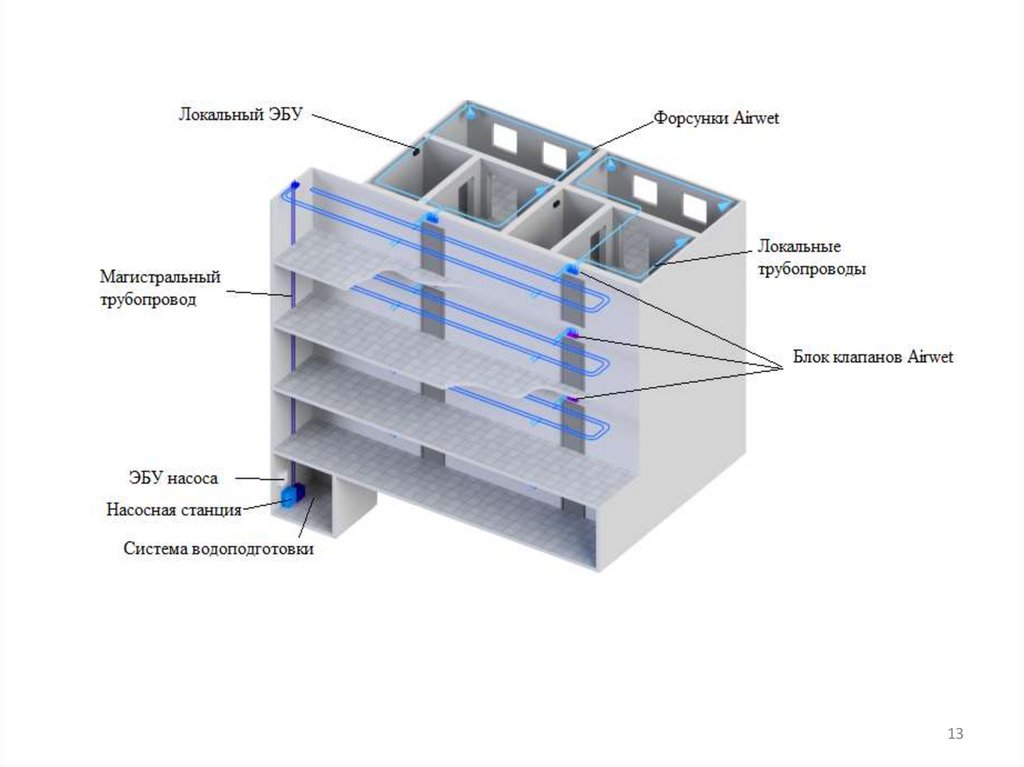 Локальный ЭБУ

Форсунки Airwet

Локальные трубопроводы

Магистральный трубопровод

Блок клапанов Airwet

ЭБУ насоса

Насосная станция

Система водоподготовки

13