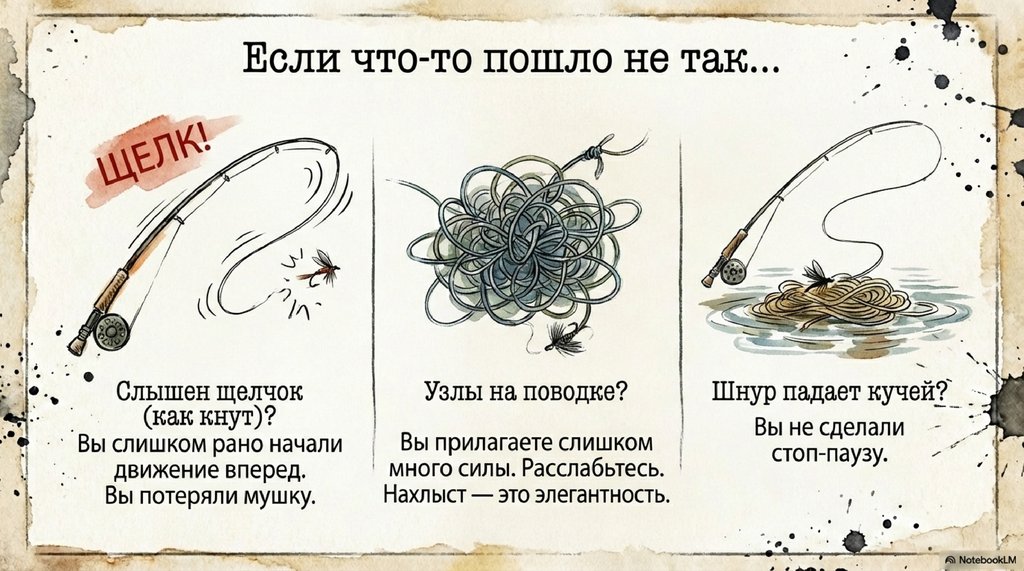 Если что-то пошло не так...

ЩЕЛК!

Слышен щелчок (как кнут)?
Вы слишком рано начали движение вперед. Вы потеряли мушку.

Узлы на поводке?
Вы прилагаете слишком много силы. Расслабьтесь. Нахлыст — это элегантность.

Шнур падает кучей?
Вы не сделали стоп-паузу.

NotebookLM