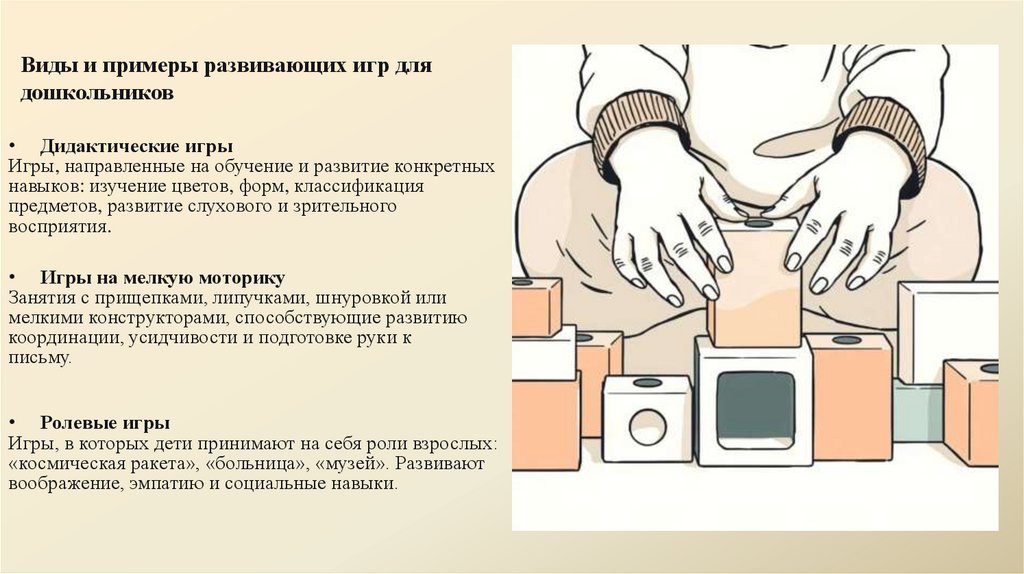 Виды и примеры развивающих игр для дошкольников

• Дидактические игры
Игры, направленные на обучение и развитие конкретных навыков: изучение цветов, форм, классификация предметов, развитие слухового и зрительного восприятия.

• Игры на мелкую моторику
Занятия с прищепками, липучками, шнуровкой или мелкими конструкторами, способствующие развитию координации, усидчивости и подготовке руки к письму.

• Ролевые игры
Игры, в которых дети принимают на себя роли взрослых: «космическая ракета», «больница», «музей». Развивают воображение, эмпатию и социальные навыки.