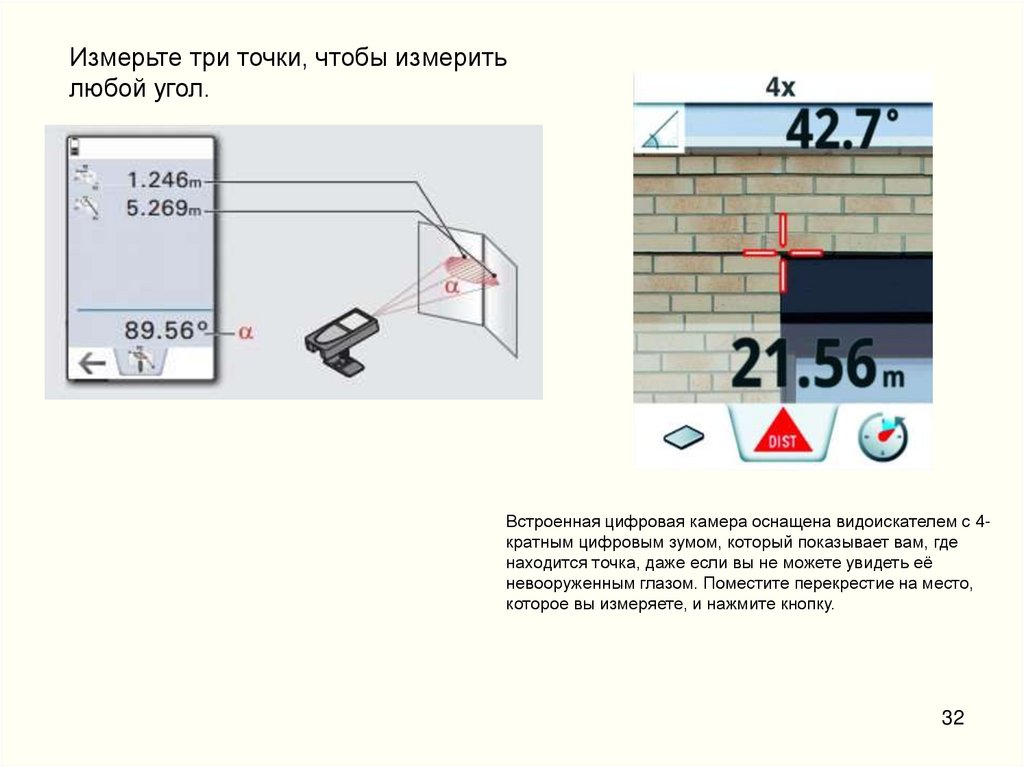 Измерьте три точки, чтобы измерить любой угол.

1.246m
5.269m
89.56°
α
α

4x
42.7°
21.56m
DIST

Встроенная цифровая камера оснащена видоискателем с 4-кратным цифровым зумом, который показывает вам, где находится точка, даже если вы не можете увидеть её невооруженным глазом. Поместите перекрестие на место, которое вы измеряете, и нажмите кнопку.

32