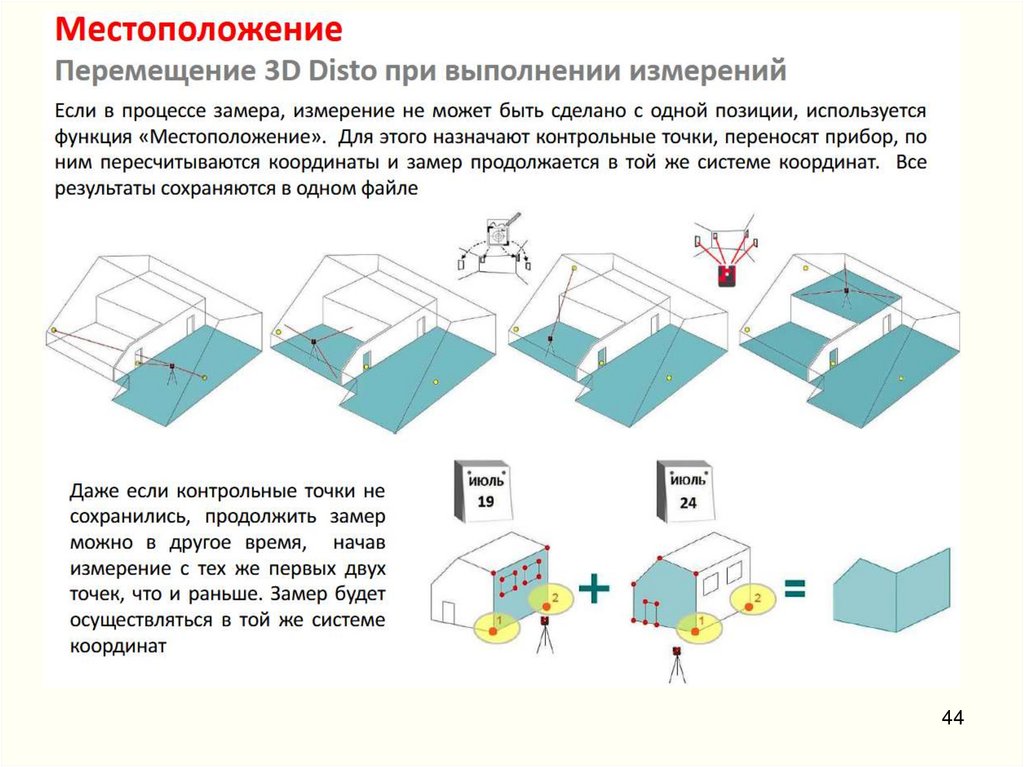 Местоположение
Перемещение 3D Disto при выполнении измерений

Если в процессе замера, измерение не может быть сделано с одной позиции, используется функция «Местоположение». Для этого назначают контрольные точки, переносят прибор, по ним пересчитываются координаты и замер продолжается в той же системе координат. Все результаты сохраняются в одном файле

Даже если контрольные точки не сохранились, продолжить замер можно в другое время, начав измерение с тех же первых двух точек, что и раньше. Замер будет осуществляться в той же системе координат

ИЮЛЬ
19

ИЮЛЬ
24

1
2
+
1
2
=

44