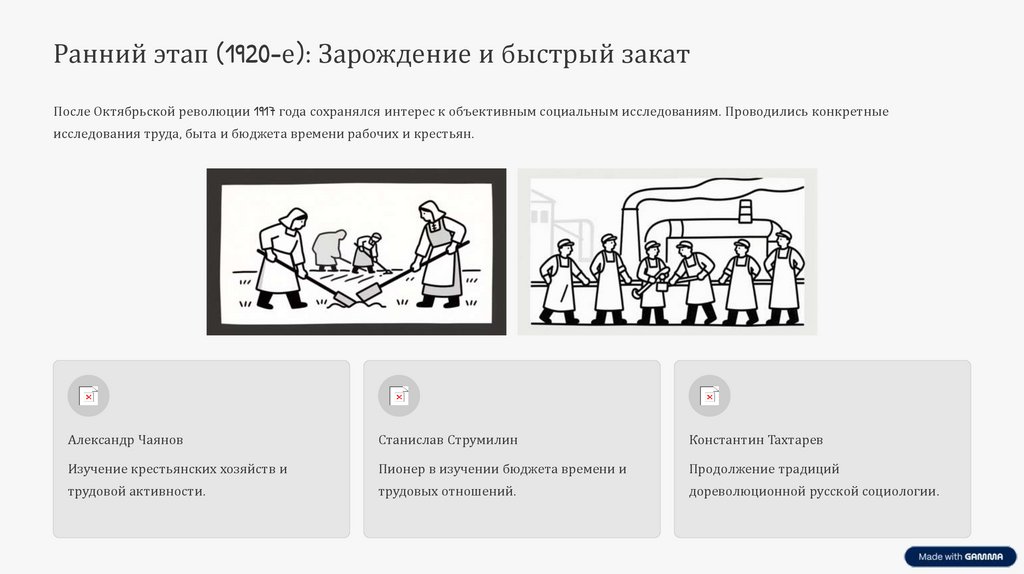 Ранний этап (1920-е): Зарождение и быстрый закат

После Октябрьской революции 1917 года сохранялся интерес к объективным социальным исследованиям. Проводились конкретные исследования труда, быта и бюджета времени рабочих и крестьян.

Александр Чаянов

Изучение крестьянских хозяйств и трудовой активности.

Станислав Струмилин

Пионер в изучении бюджета времени и трудовых отношений.

Константин Тахтарев

Продолжение традиций дореволюционной русской социологии.

Made with GAMMA