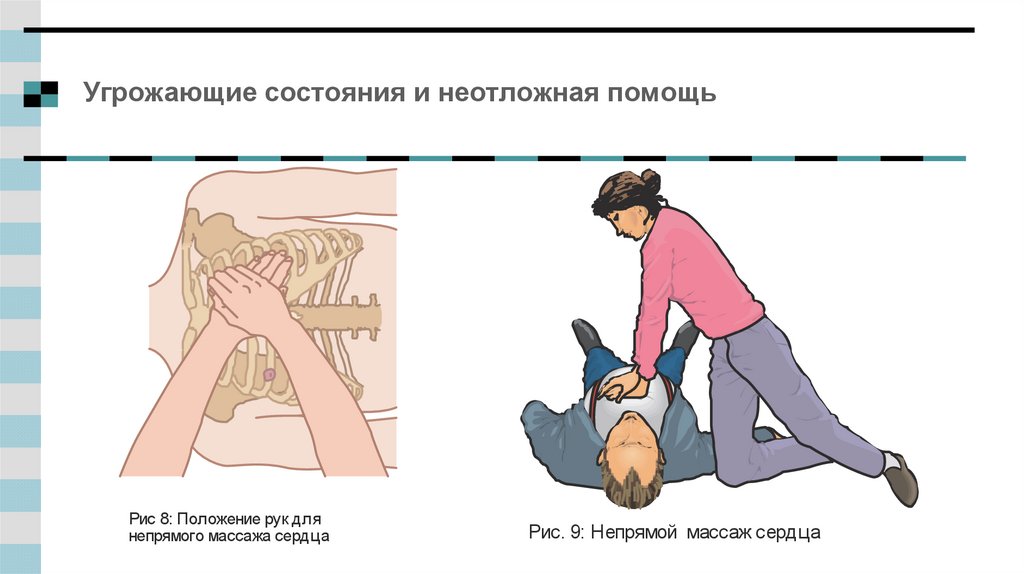 Угрожающие состояния и неотложная помощь

Рис 8: Положение рук для непрямого массажа сердца

Рис. 9: Непрямой массаж сердца