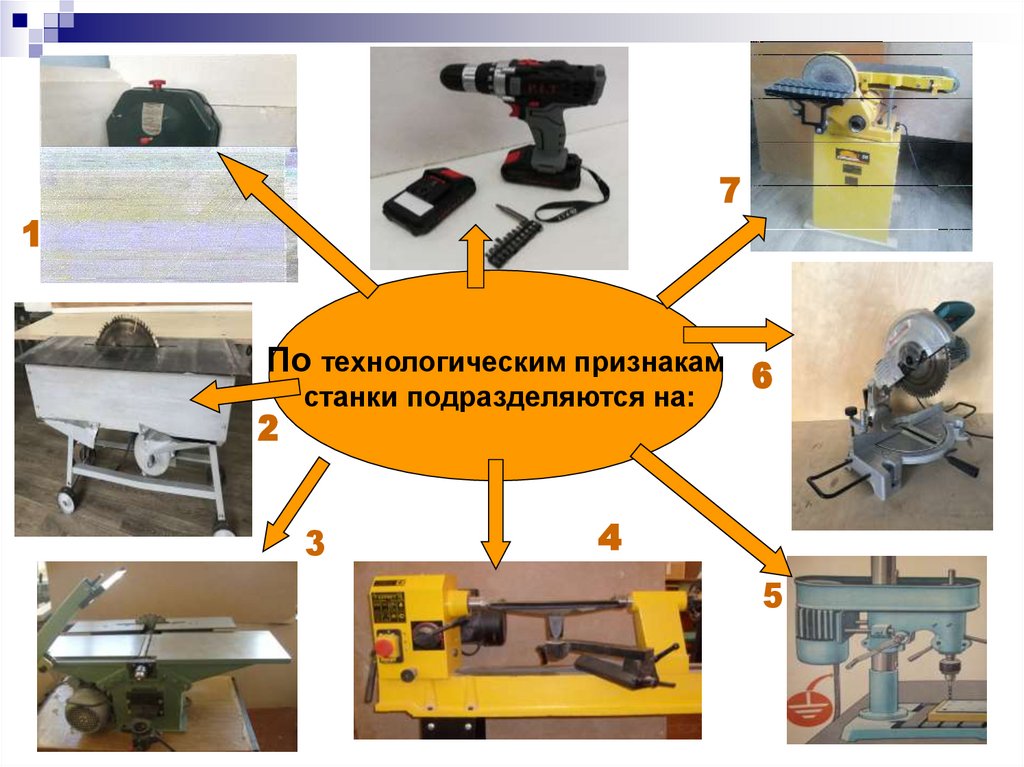 По технологическим признакам станки подразделяются на:

1

2

3

4

5

6

7